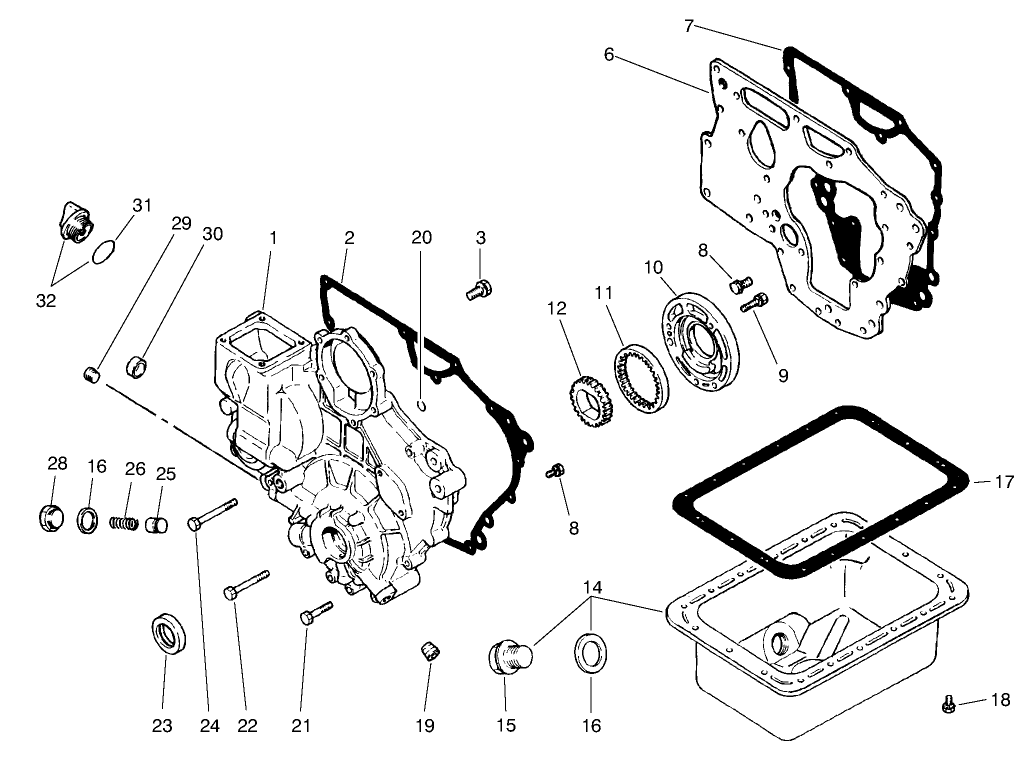 7
6
31
29
30
1
2
20
3
32
8
10
11
12
9
28
16
26
25
8
17
14
23
24
22
21
19
15
16
18