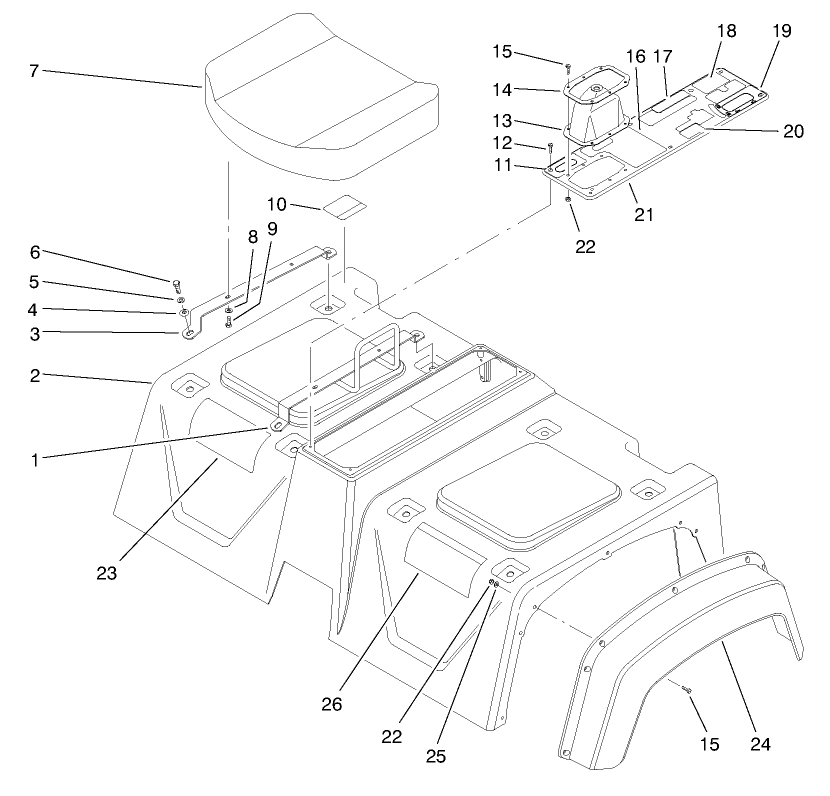 7
15
14
13
12
11
16
17
18
19
20
21
22
10
6
5
4
3
8
9
2
1
23
26
22
25
15
24