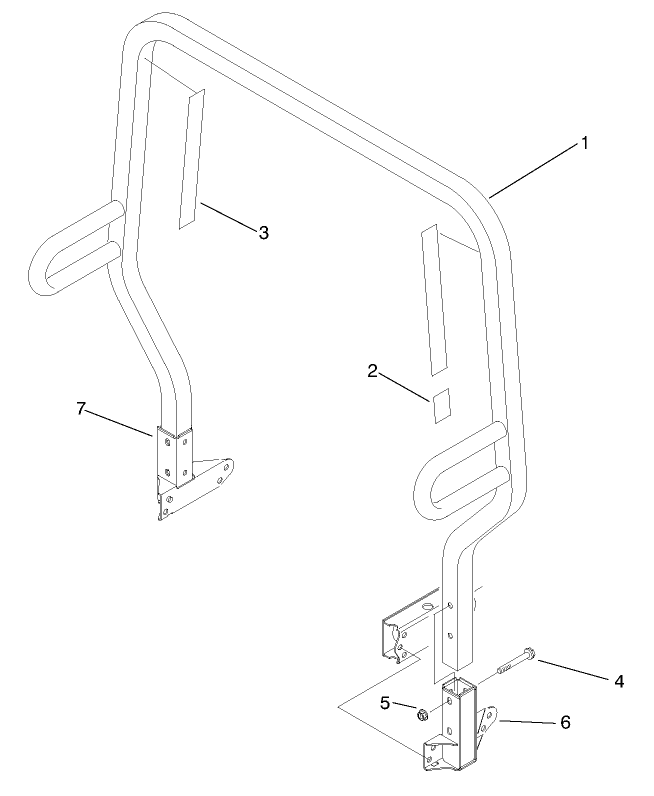 1
3
2
7
4
5
6