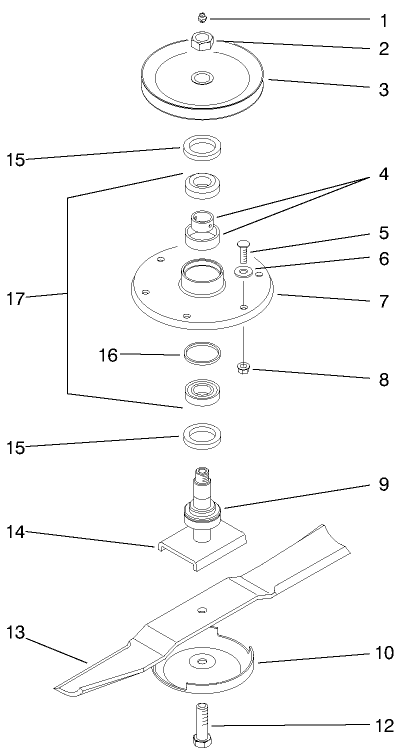 1
2
3
15
4
5
6
17
7
16
8
15
9
14
13
10
12