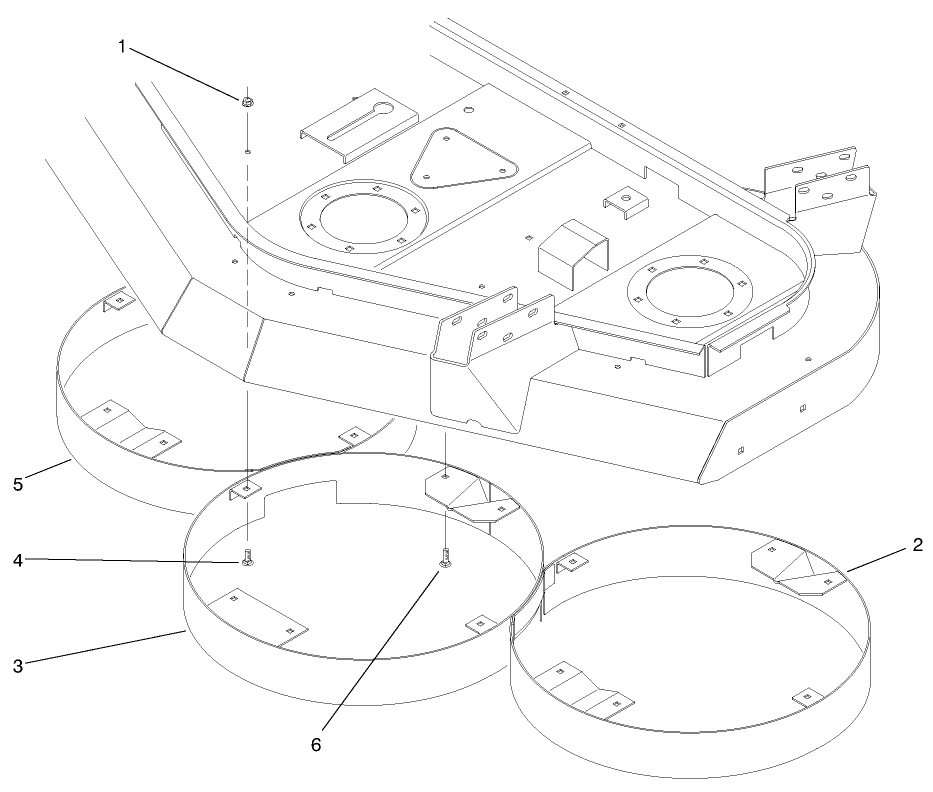 1
5
4
3
6
2