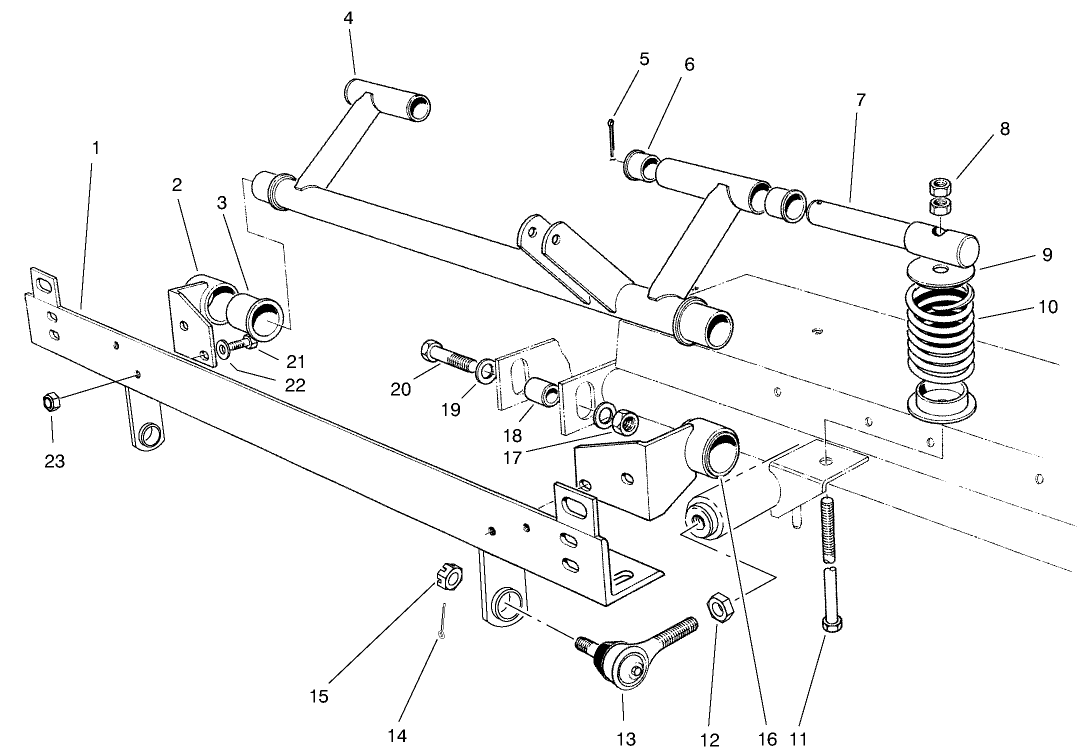 4
5
6
7
8
1
2
3
9
10
21
22
20
19
18
17
23
15
14
13
12
16
11