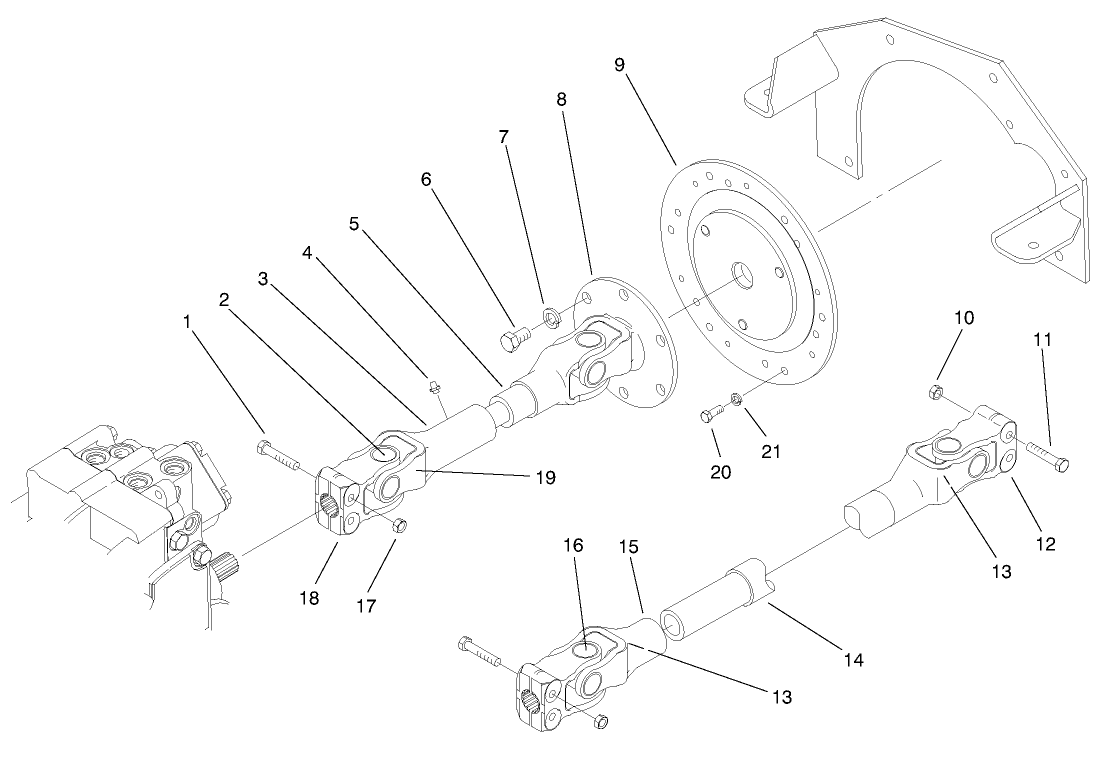 9
8
7
6
5
4
3
2
1
10
11
19
20
21
12
13
18
17
16
15
14
13