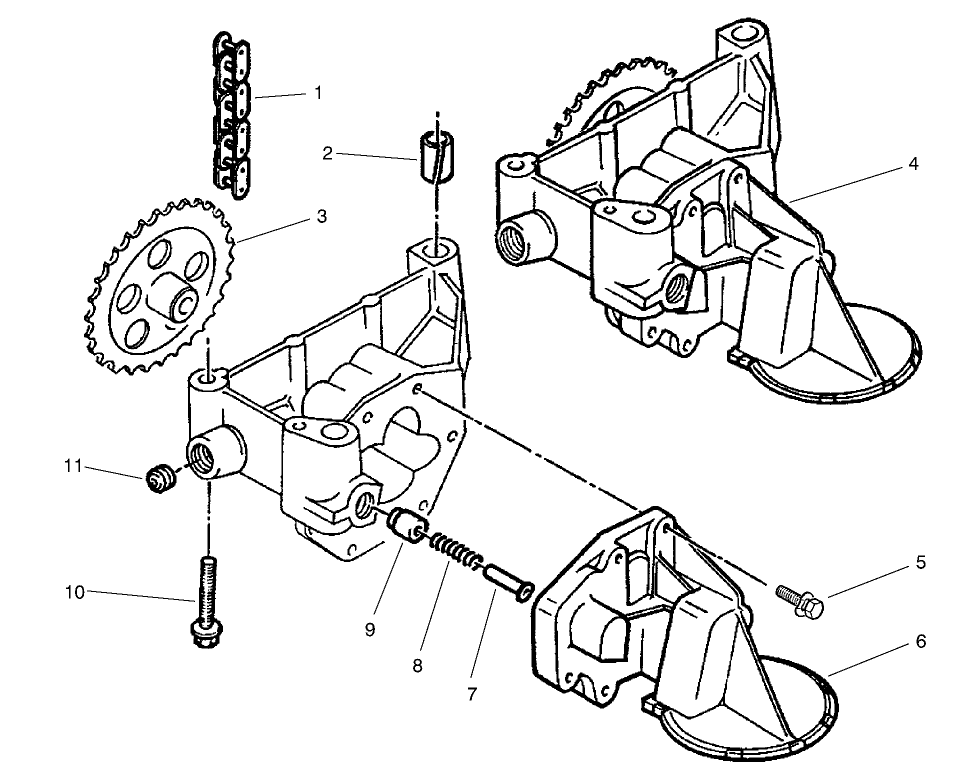 1
2
3
4
11
10
9
8
7
5
6