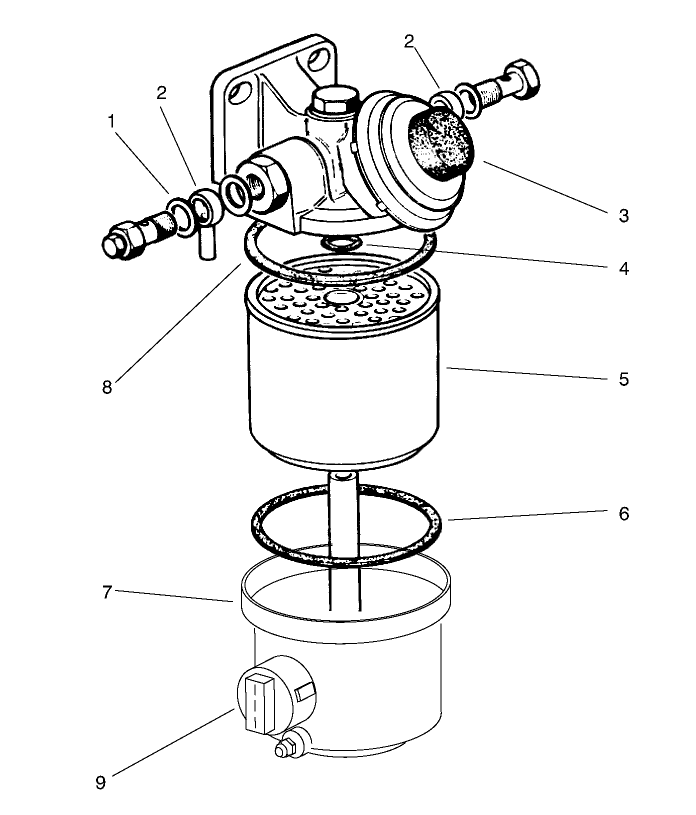 2
2
1
3
4
8
5
6
7
9