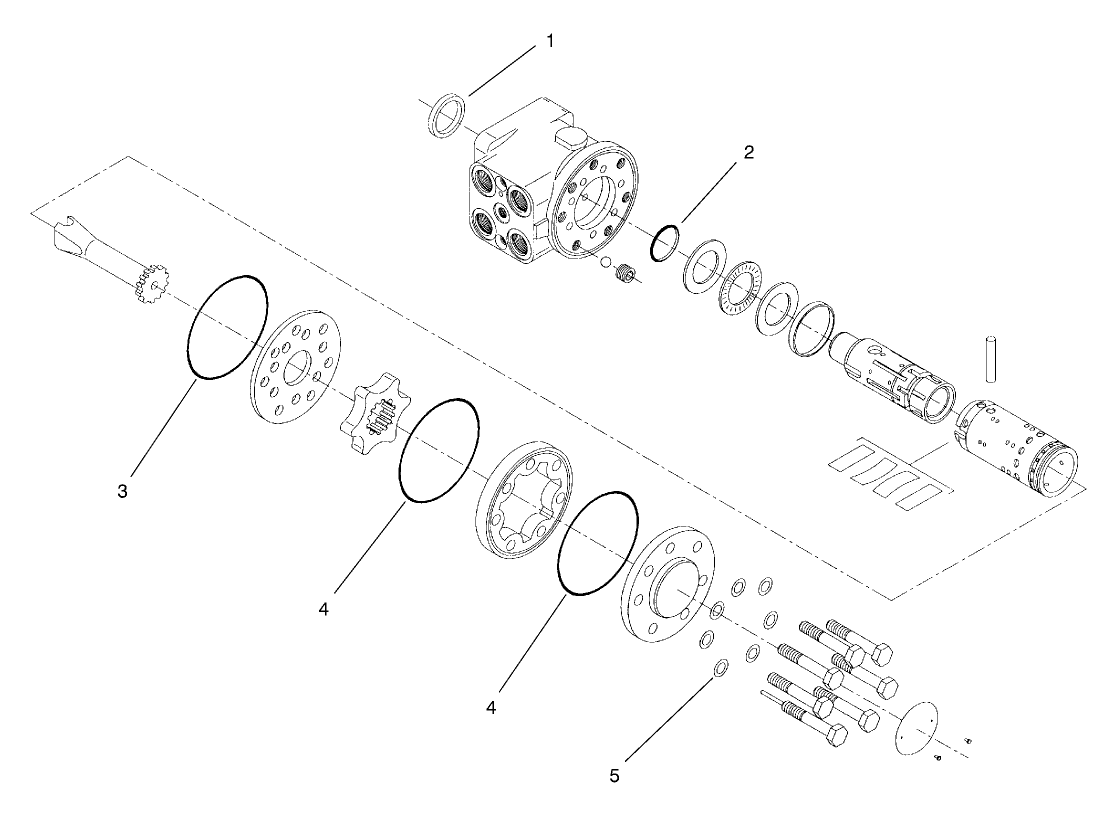 1
2
3
4
4
5