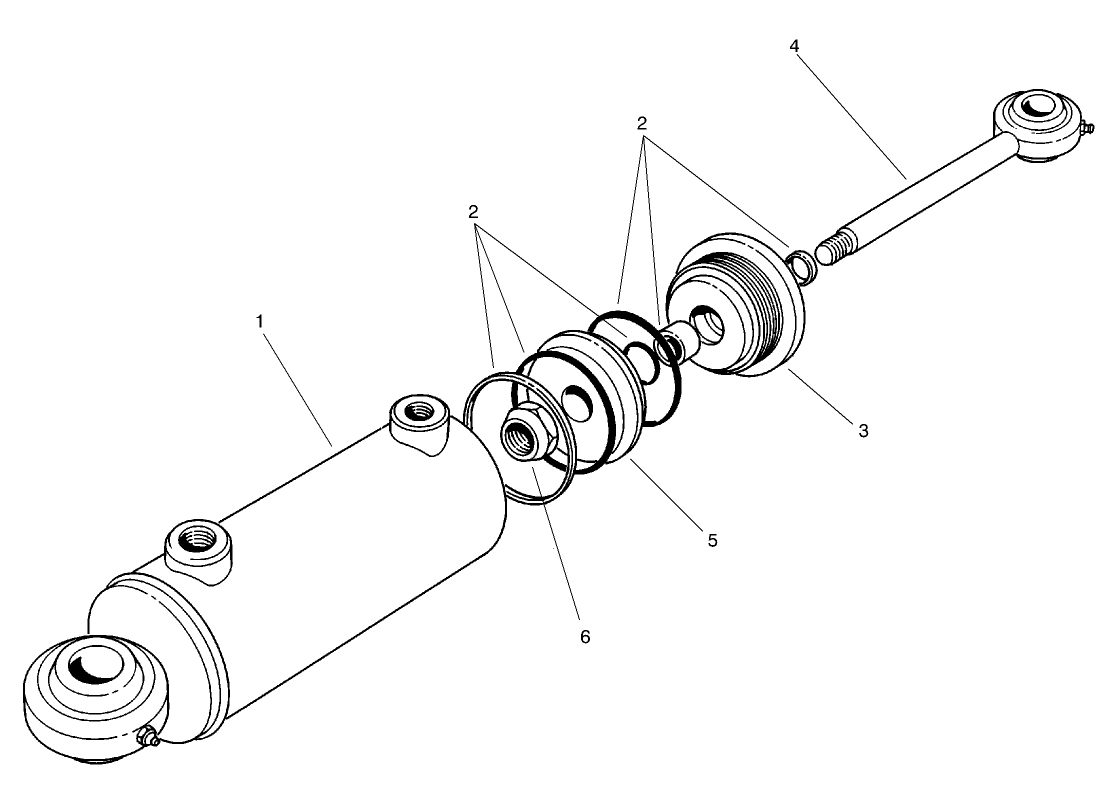 4
2
2
1
3
5
6