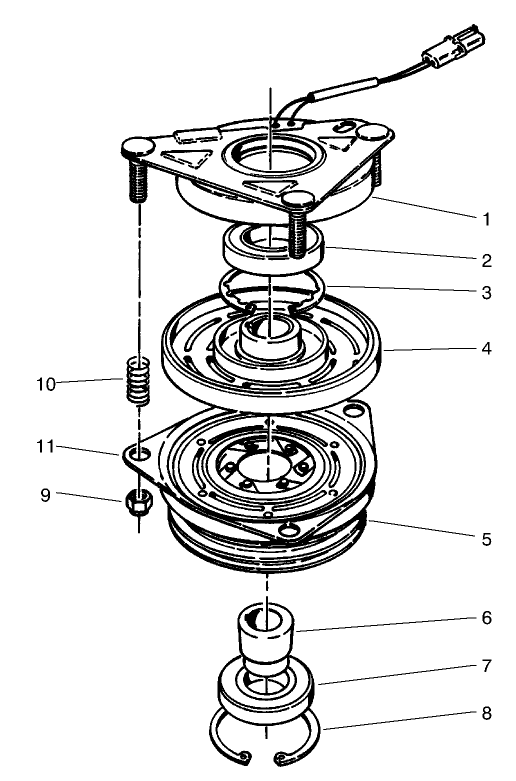 1
2
3
4
10
11
9
5
6
7
8