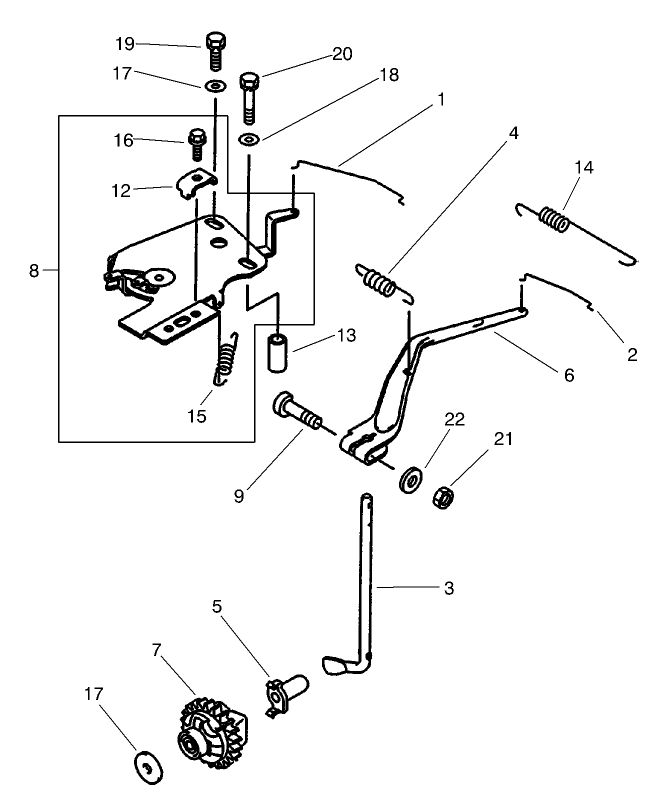 19
20
17
18
1
16
4
14
12
8
13
2
6
15
22
21
9
3
5
7
17