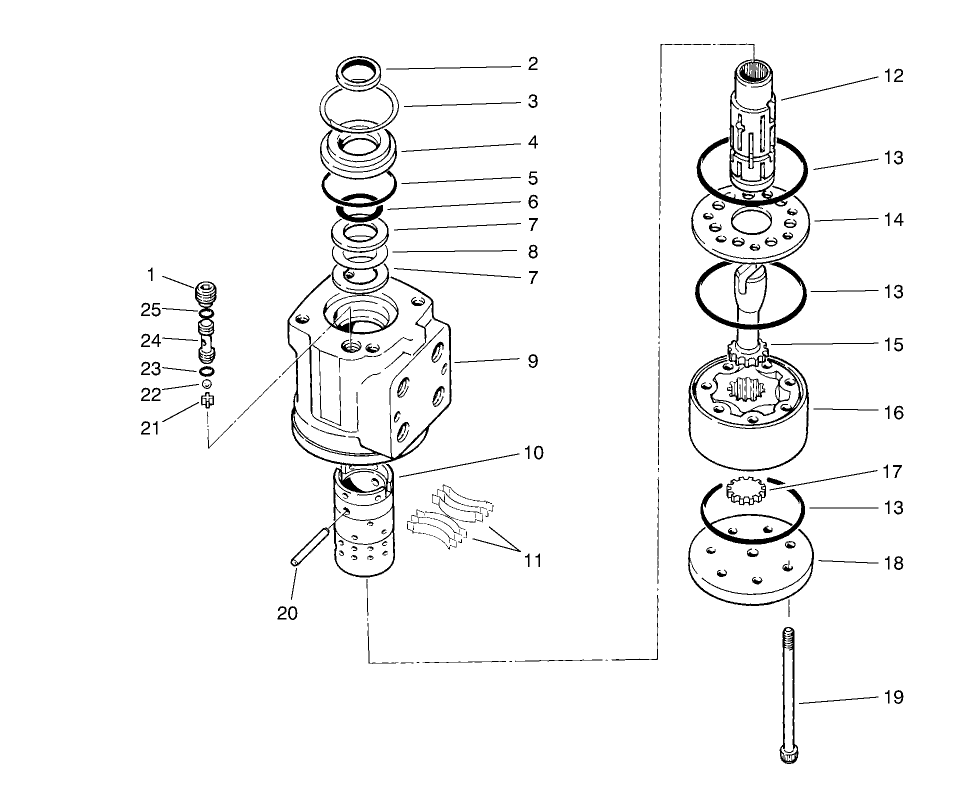 2
3
4
5
6
7
8
7
1
25
24
23
22
21
9
10
11
20
12
13
14
13
15
16
17
13
18
19