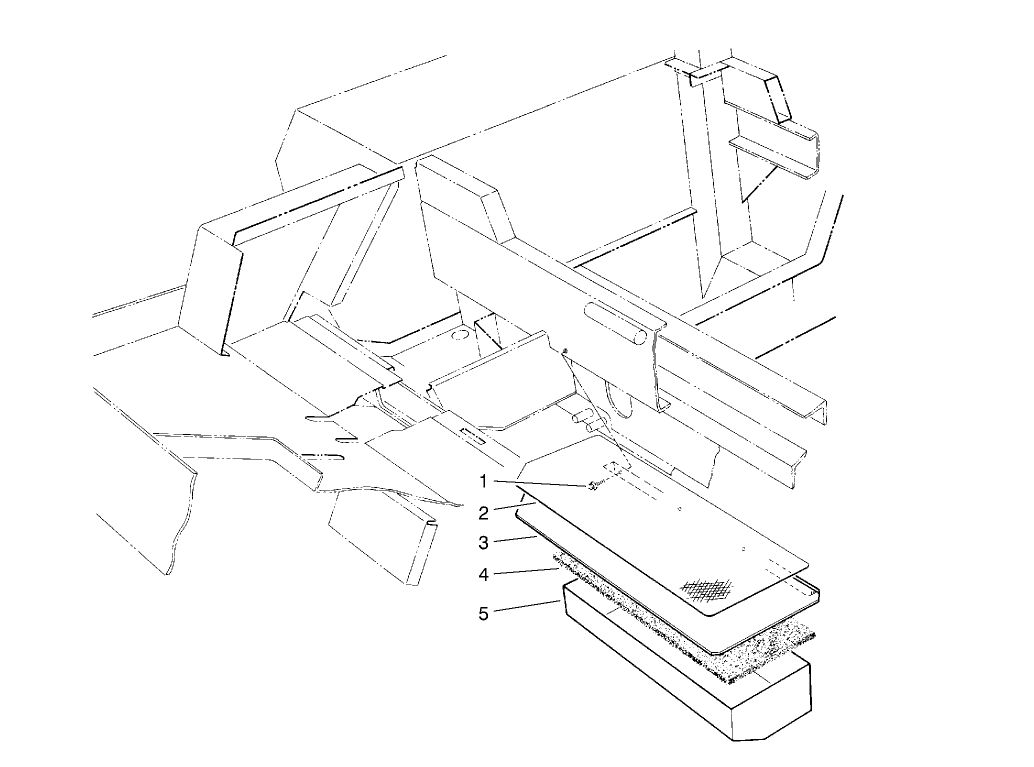 1
2
3
4
5