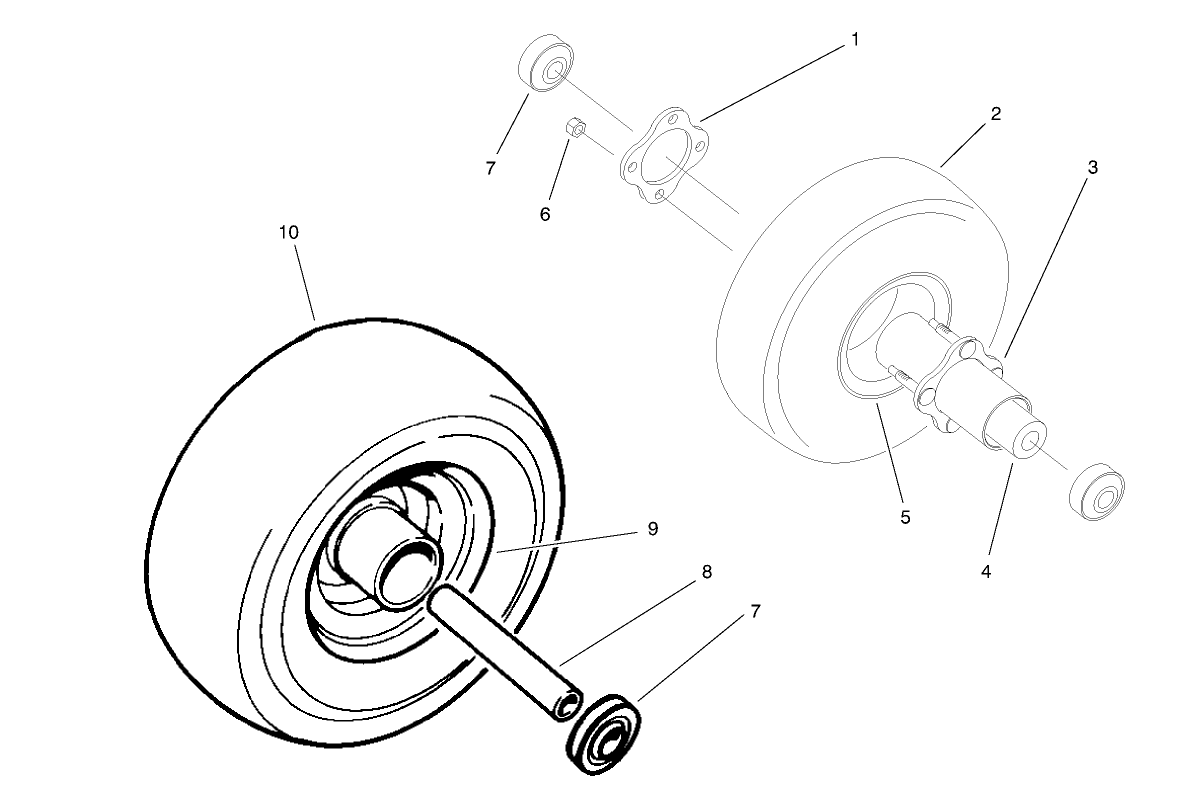 1
2
3
7
6
10
5
4
9
8
7