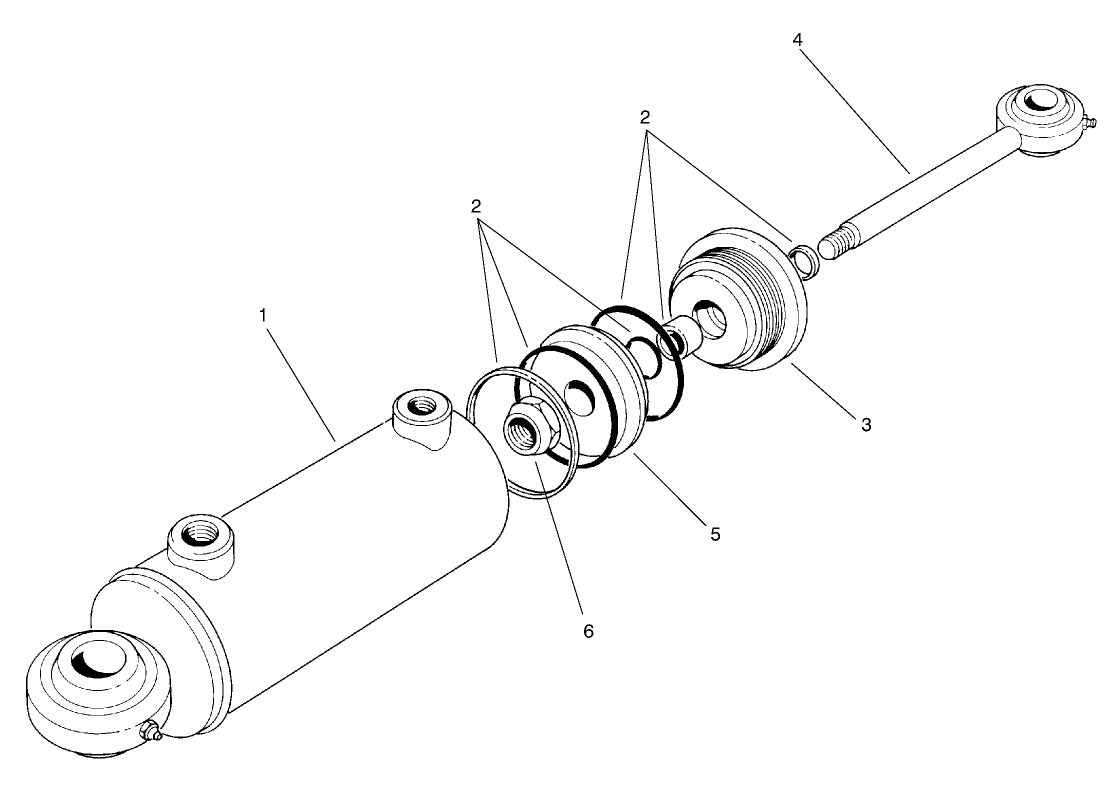 4
2
2
1
3
5
6