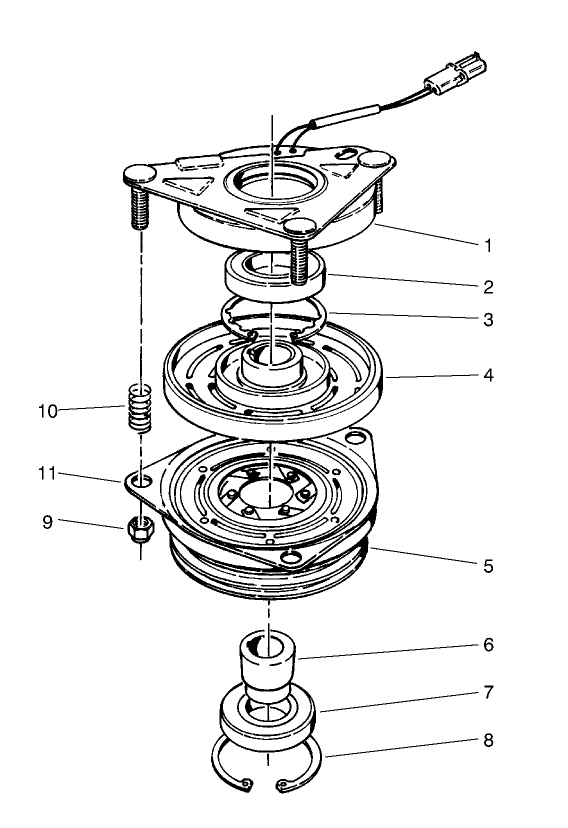 1
2
3
4
10
11
9
5
6
7
8