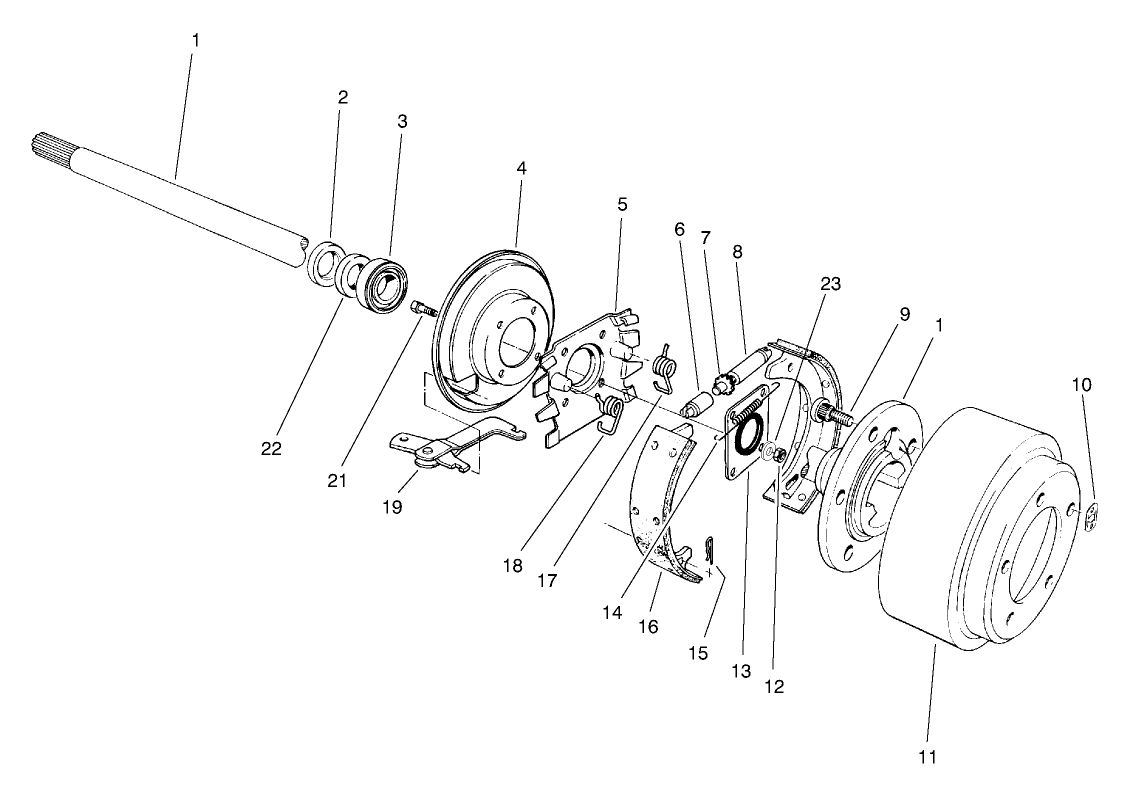 1
2
3
4
5
6
7
8
23
9
1
10
22
21
19
18
17
14
16
15
13
12
11