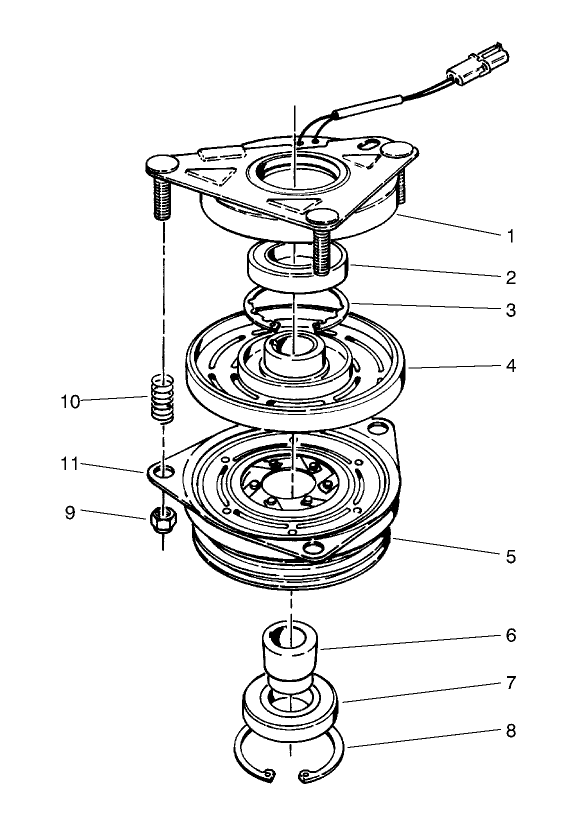 1
2
3
4
10
11
9
5
6
7
8