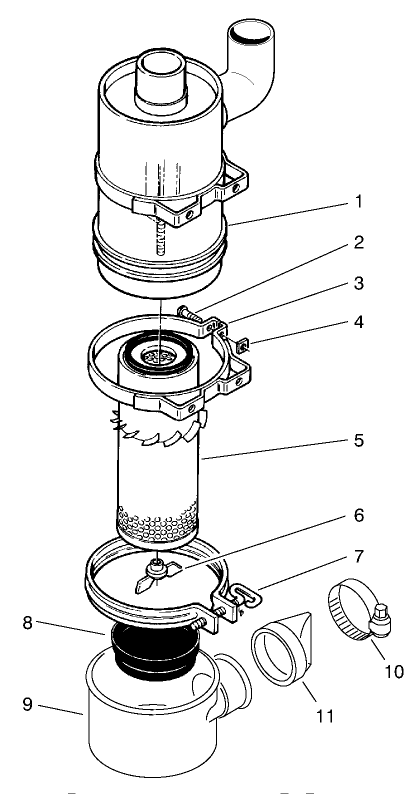 1
2
3
4
5
6
7
8
9
10
11