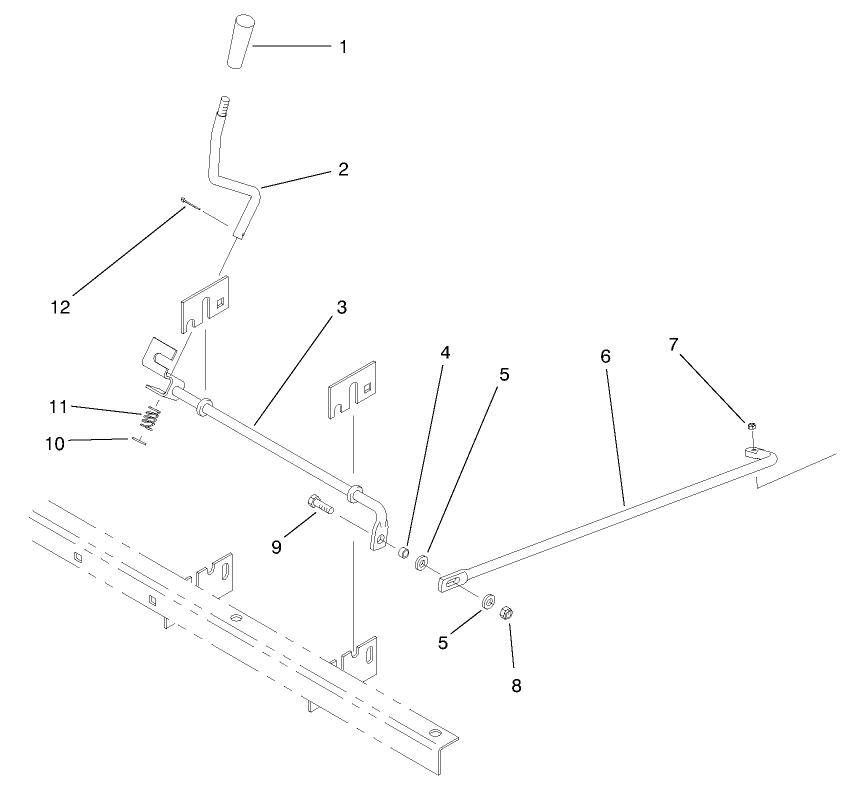 1
2
12
3
4
5
6
7
11
10
9
5
8