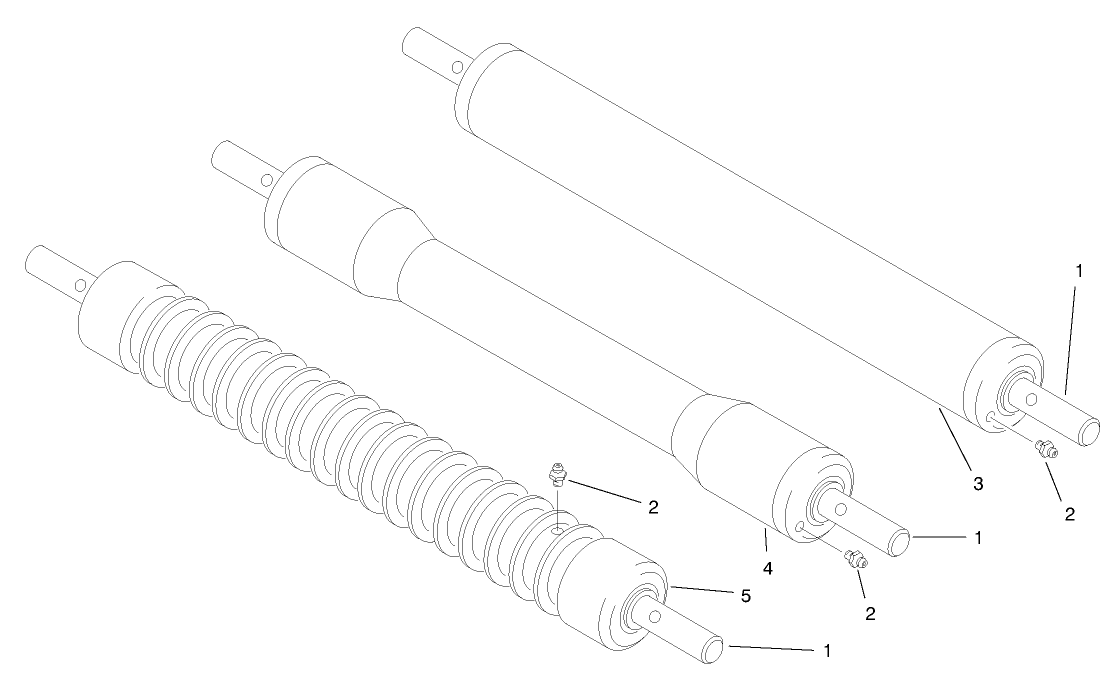 1
3
2
2
1
4
2
5
1