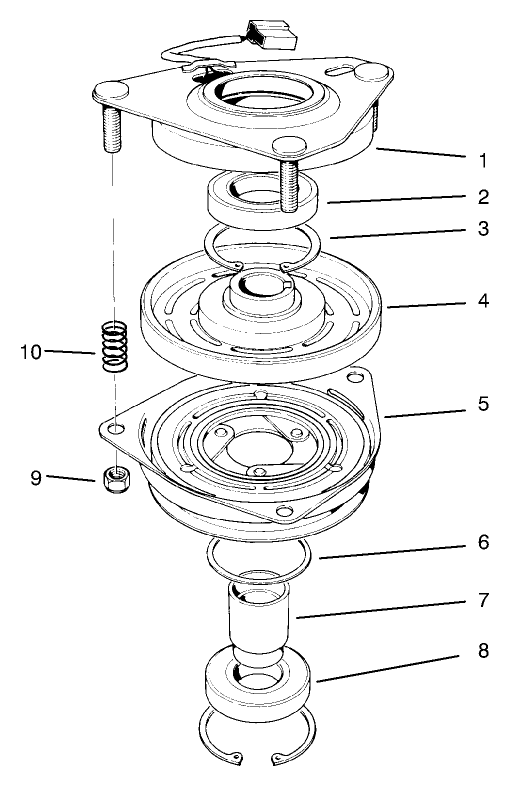 1
2
3
4
10
5
9
6
7
8