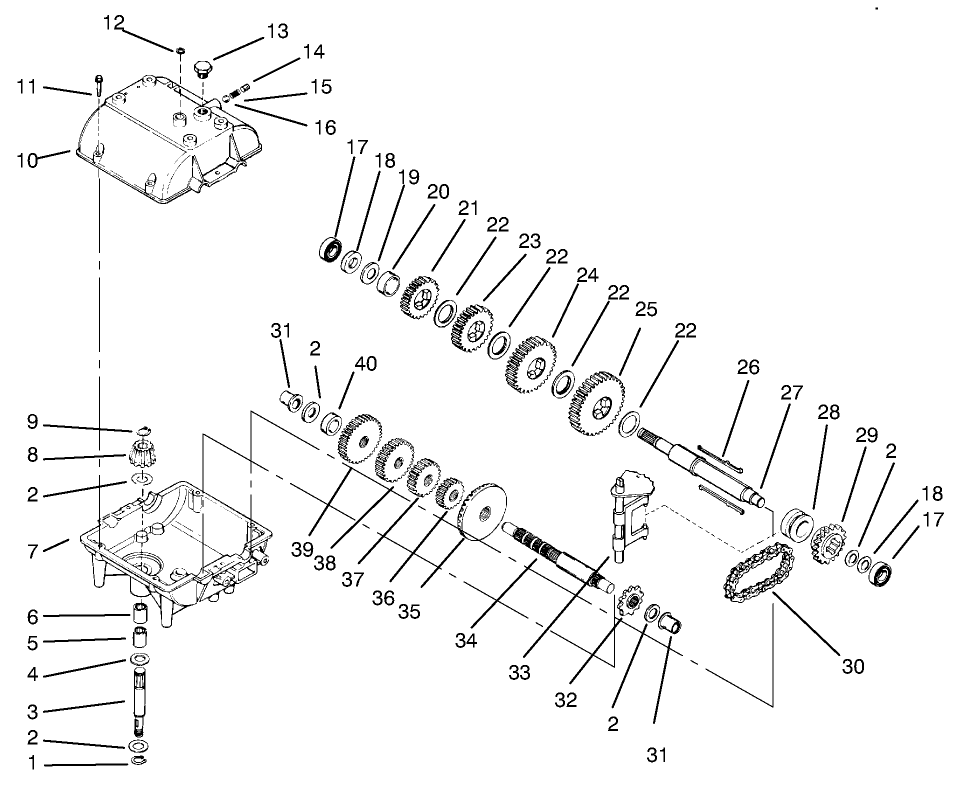 12
13
14
11
15
16
10
17
18
19
20
21
22
23
22
24
22
25
22
31
2
40
26
27
28
29
2
18
17
9
8
2
7
39
38
37
36
35
34
33
32
2
31
30
6
5
4
3
2
1