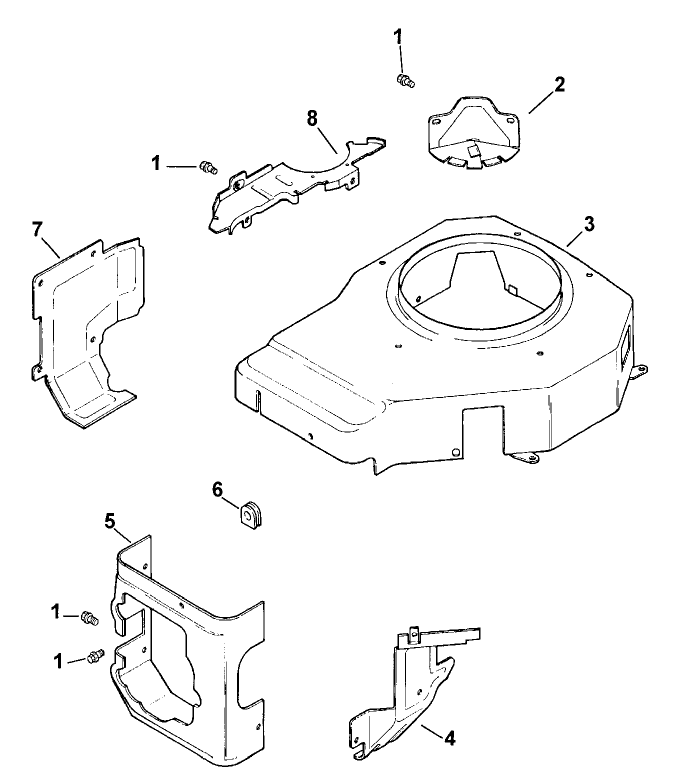 1
2
8
1
7
3
6
5
1
1
4