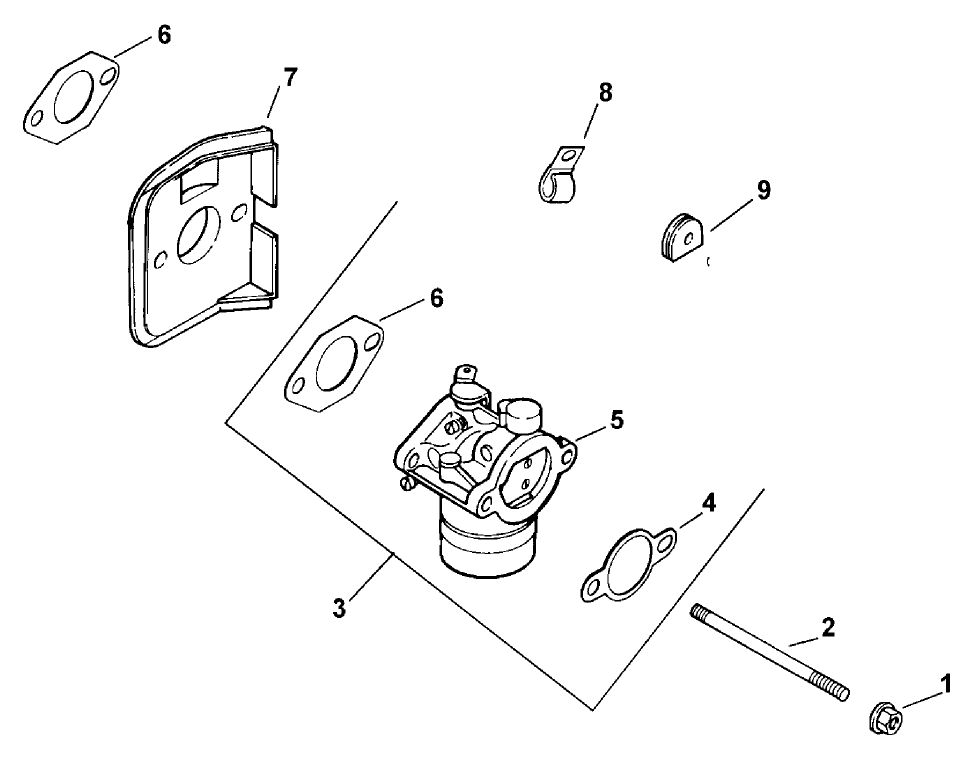 6
7
8
9
6
5
4
3
2
1