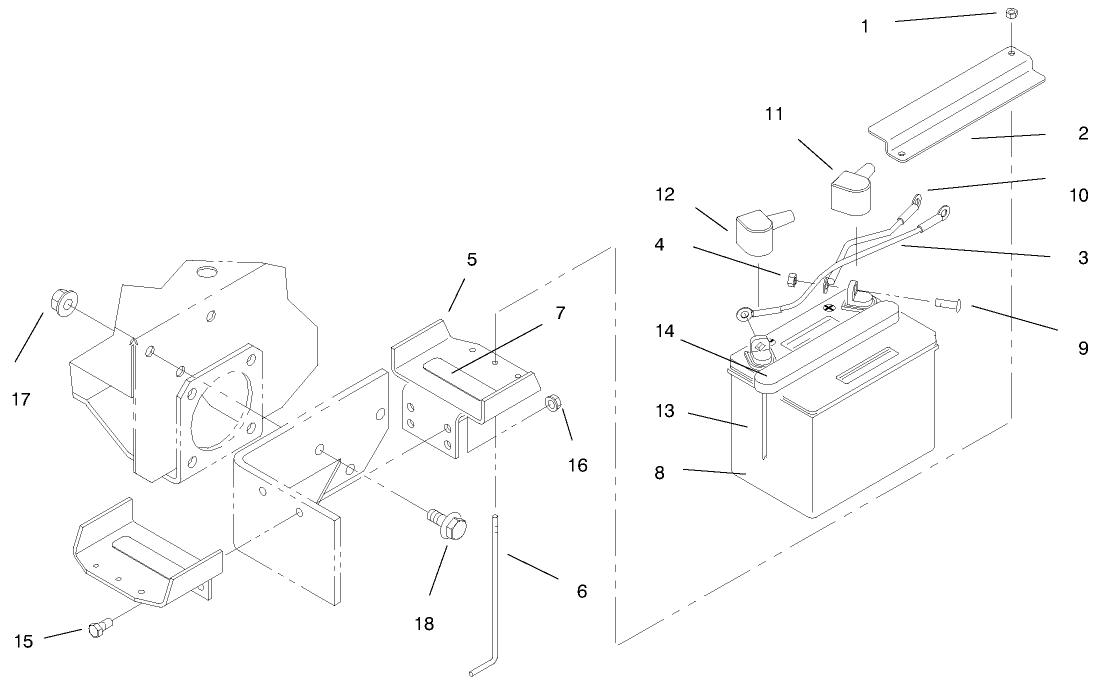 1
2
11
10
12
3
4
5
7
9
14
17
13
16
8
6
18
15