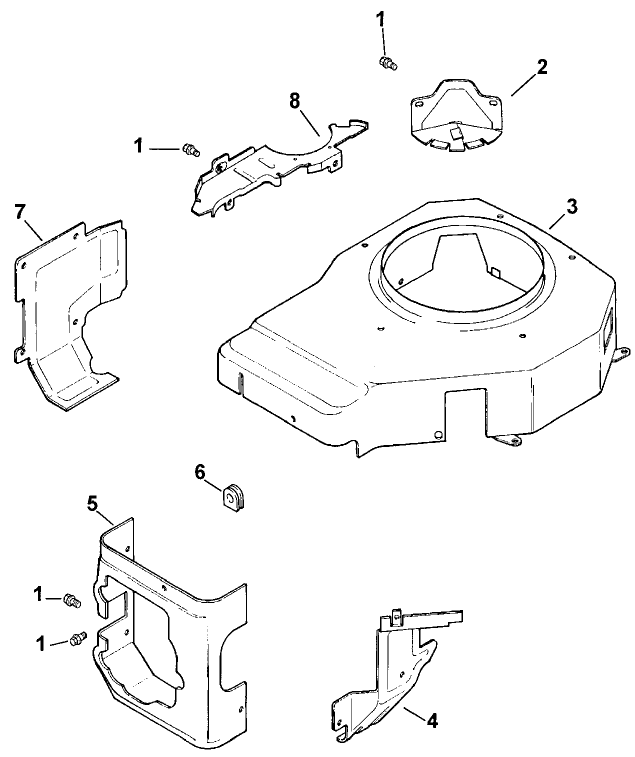 1
2
8
1
7
3
6
5
1
1
4