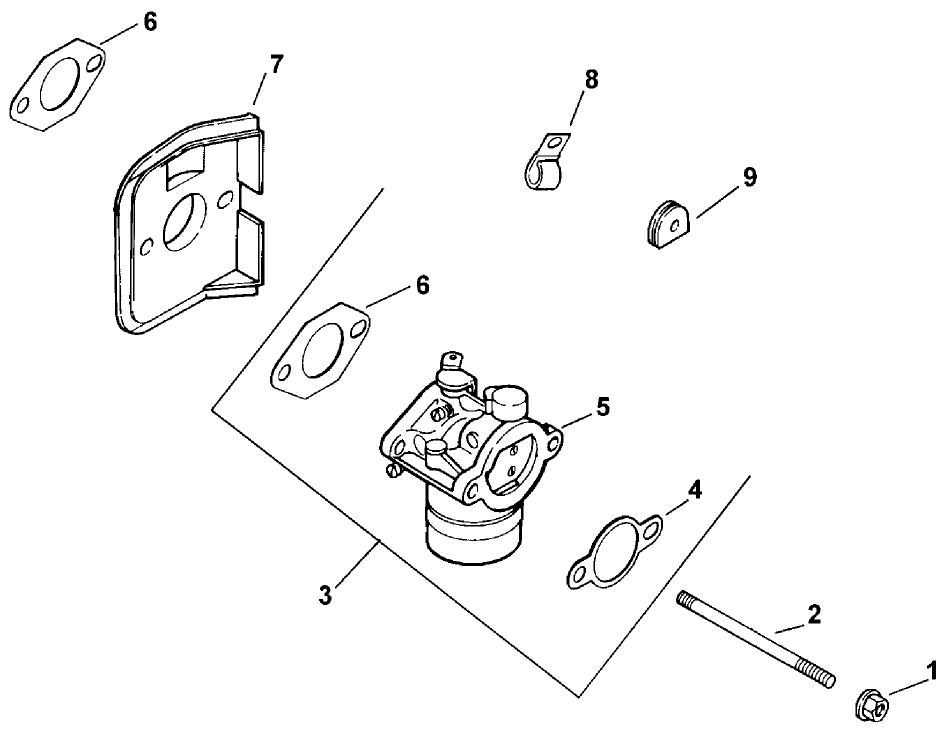 6
7
8
9
6
5
4
3
2
1