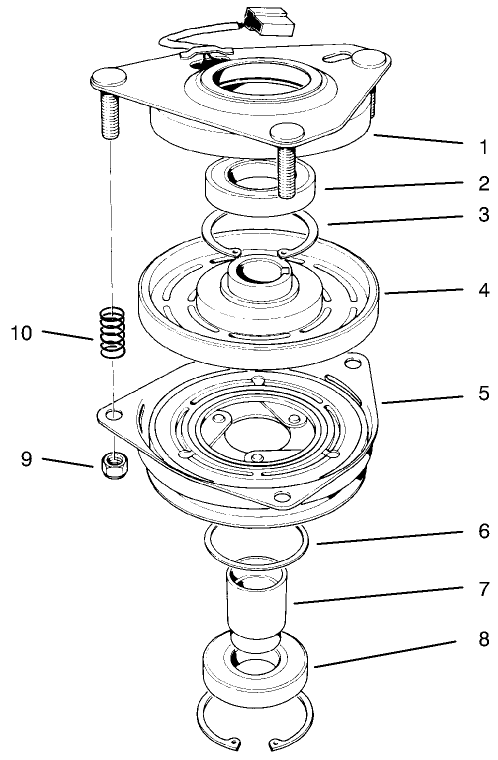 1
2
3
4
10
5
9
6
7
8