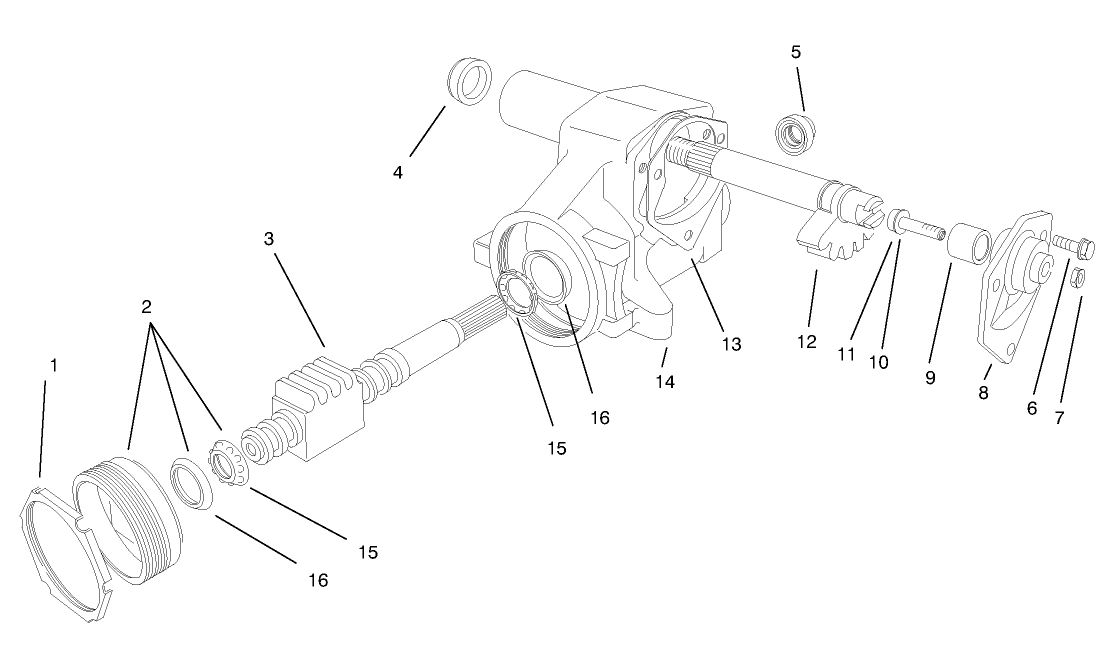 5
4
3
2
1
13
12
11
10
9
8
6
7
14
16
15
15
16