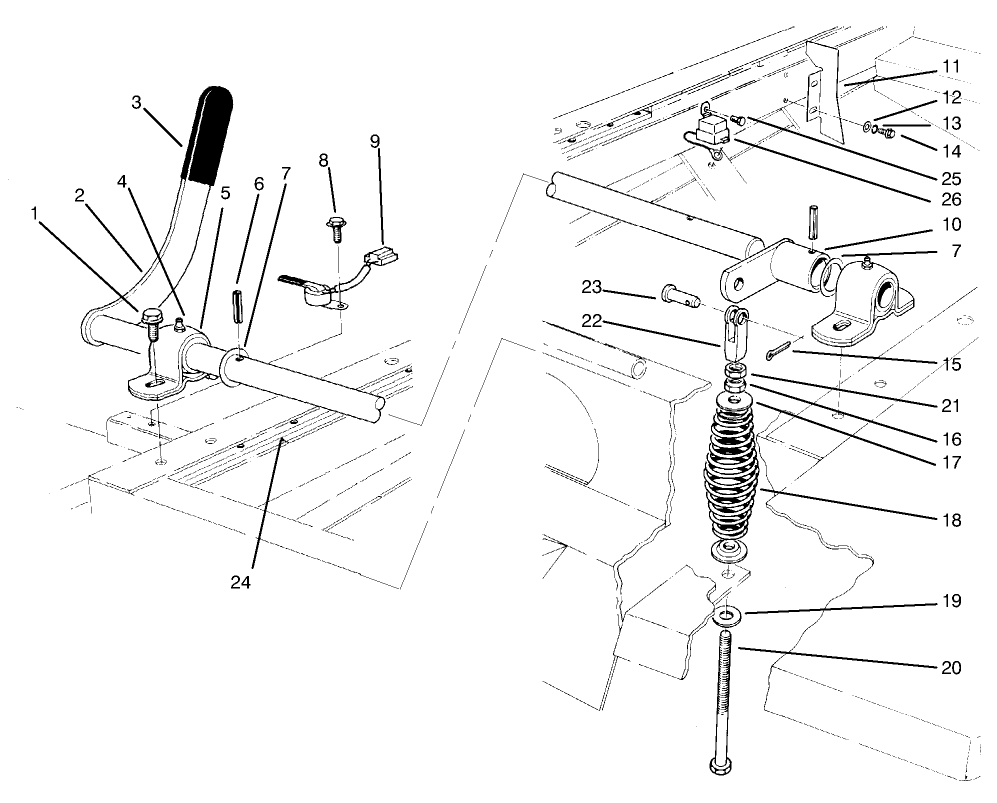 3
2
4
5
6
7
8
9
1
24
11
12
13
14
25
26
10
7
23
22
15
21
16
17
18
19
20