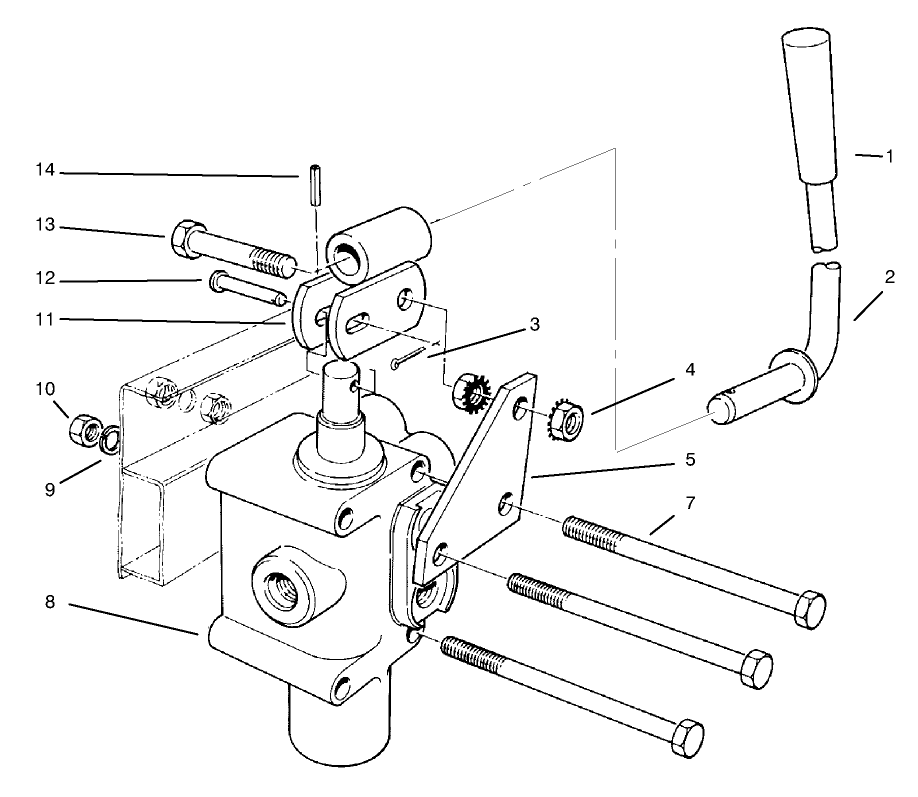 14
13
12
11
10
9
8
1
2
3
4
5
7