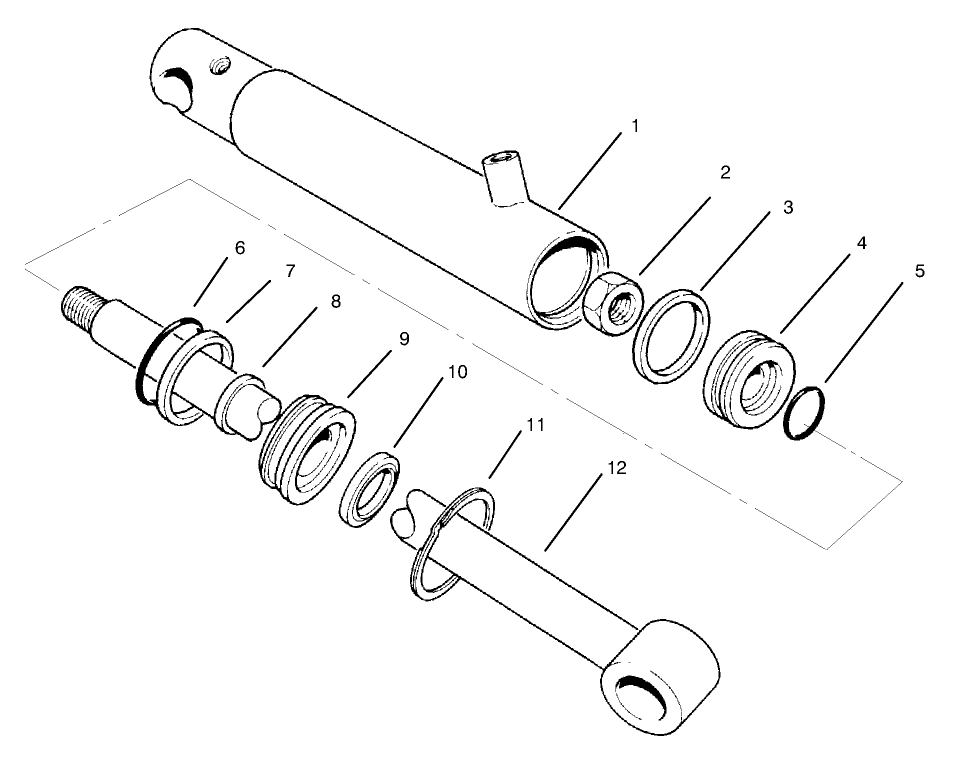 1
2
3
4
5
6
7
8
9
10
11
12