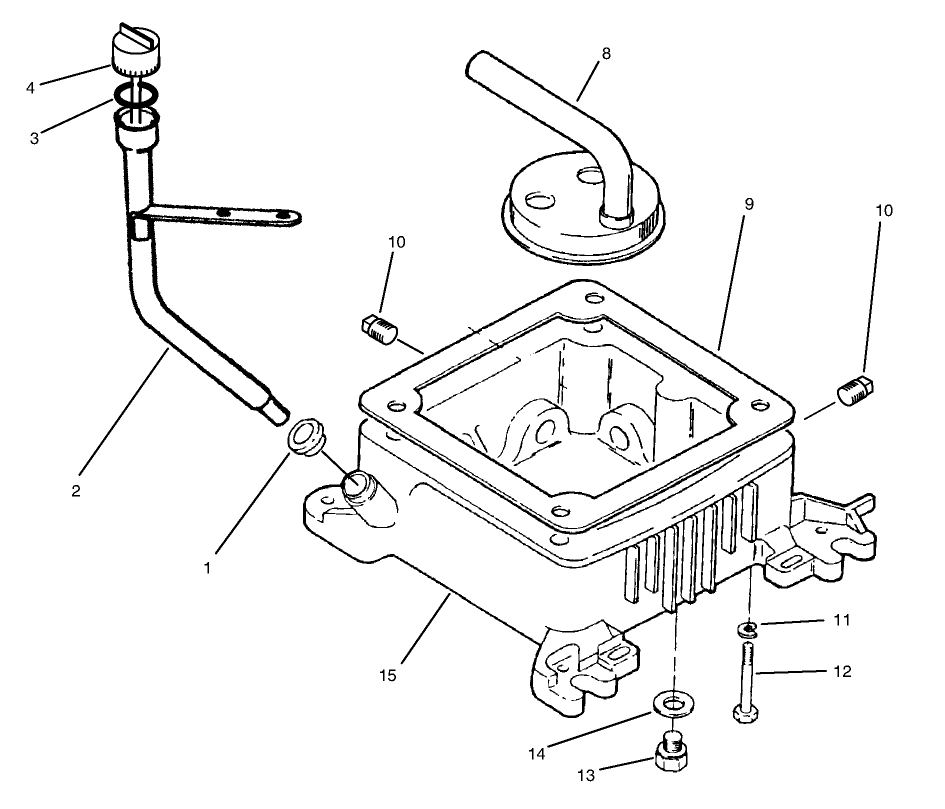 4
3
8
9
10
10
2
1
15
11
12
14
13