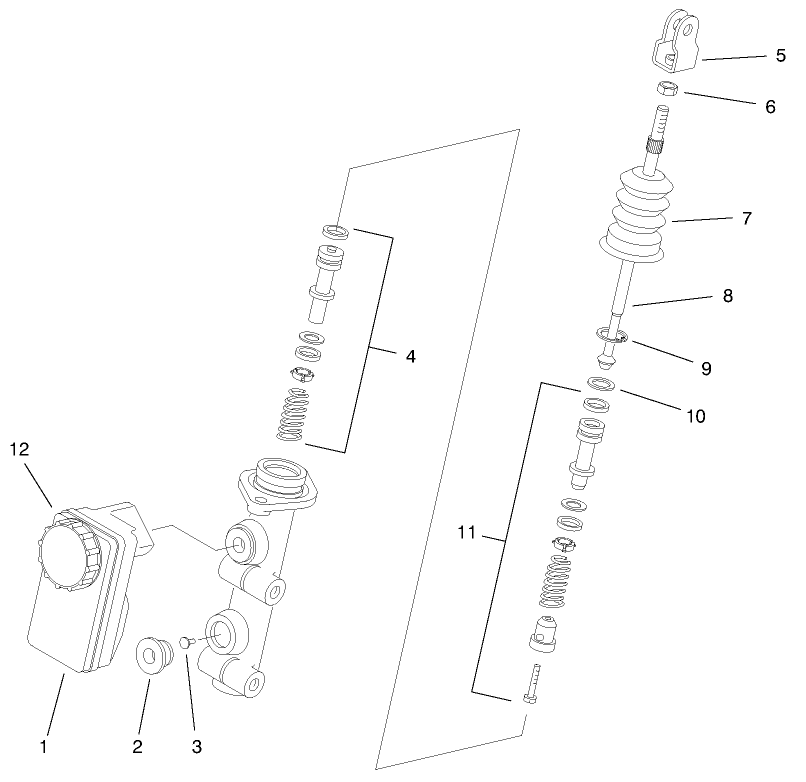 5
6
7
8
9
10
4
12
11
1
2
3