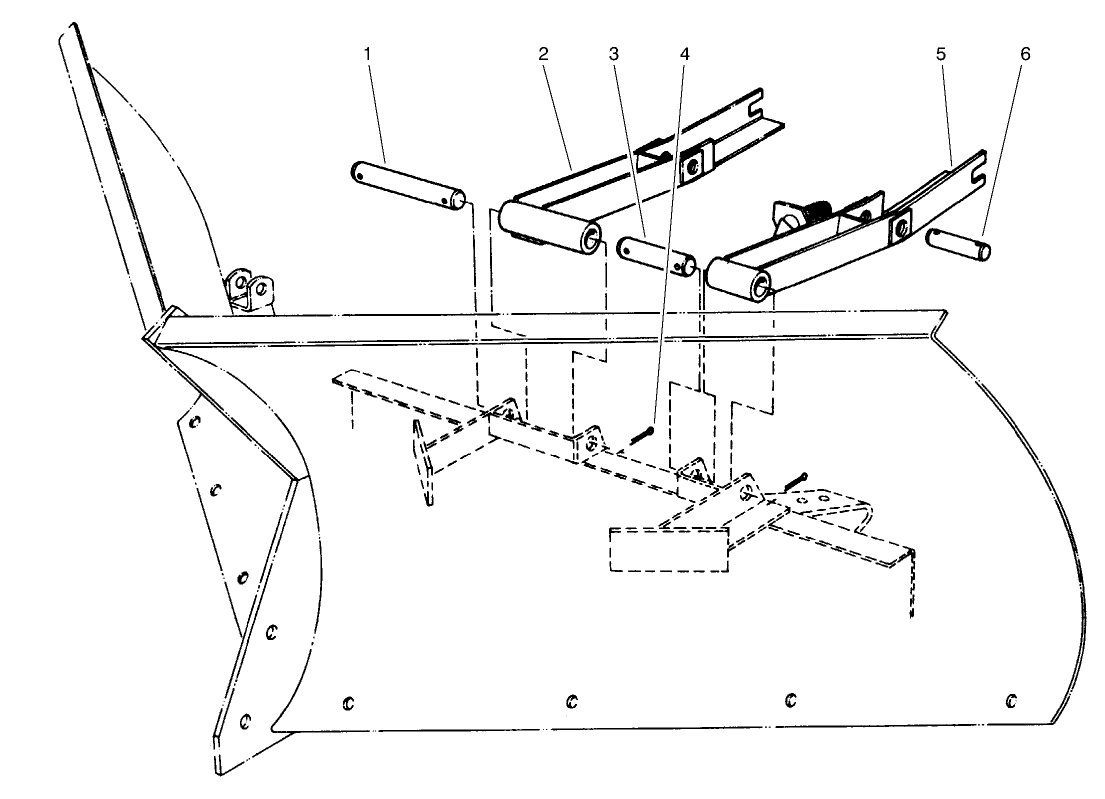 1
2
3
4
5
6