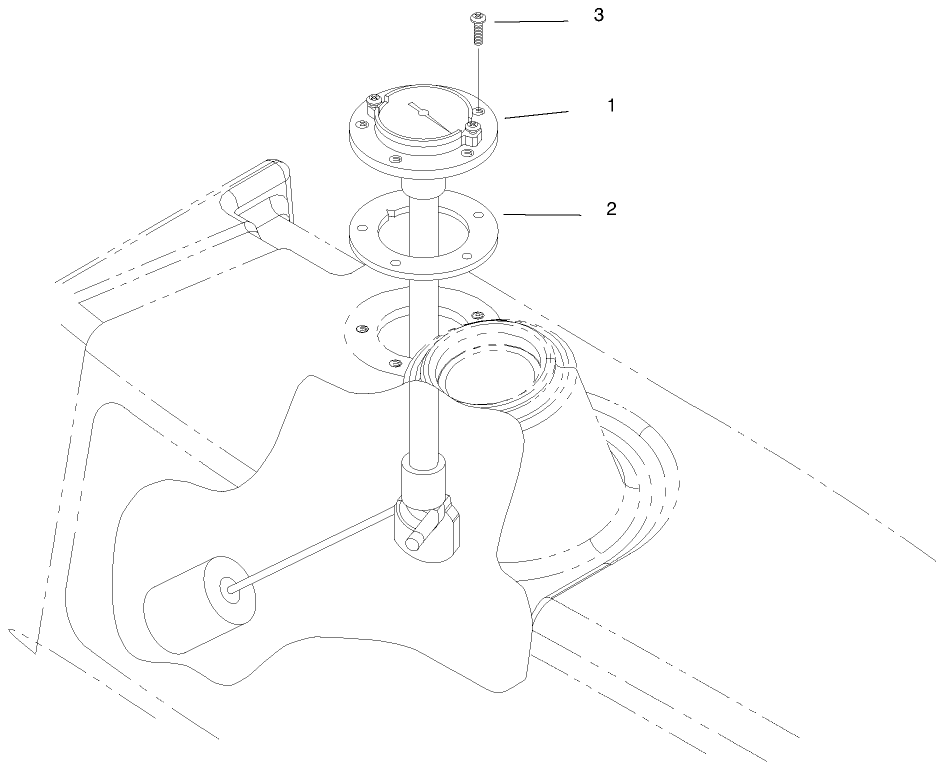 3
1
2