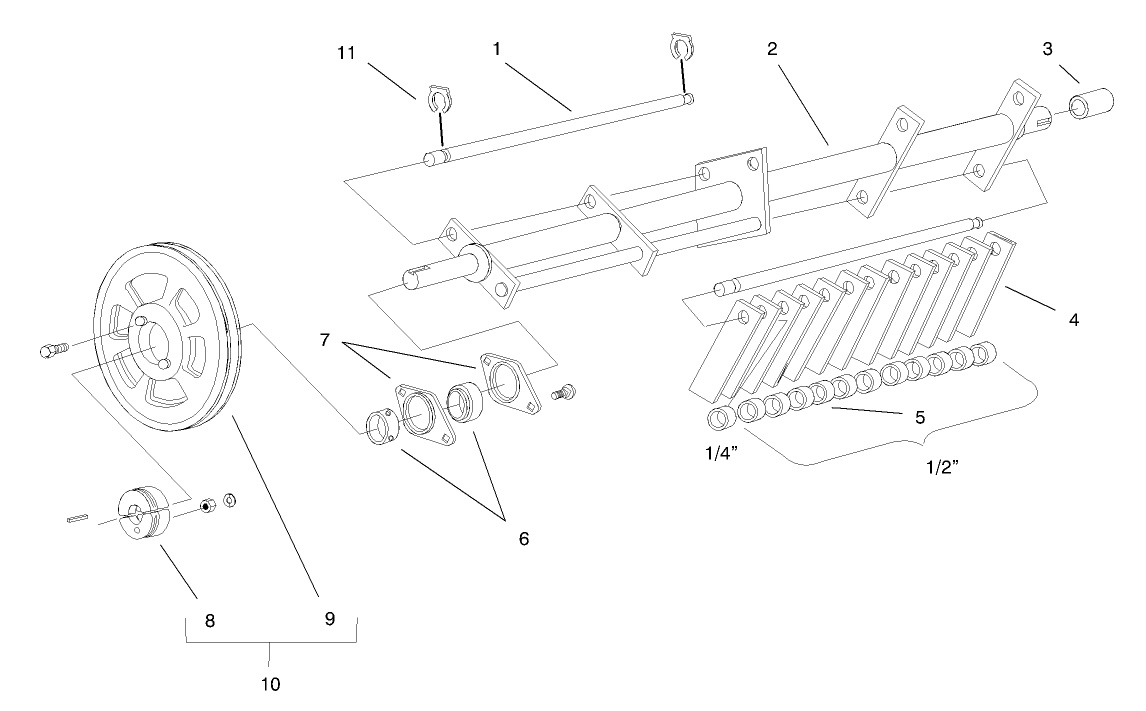 11
1
2
3
4
7
5
1/4"
1/2"
6
8
9
10