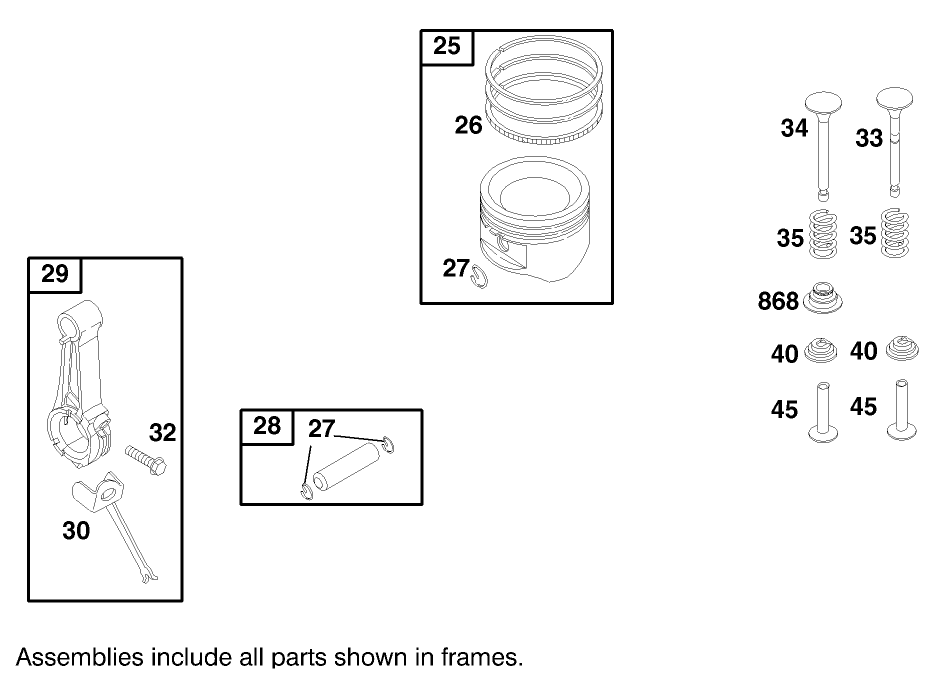 25
26
27
34
33
35
35
868
40
40
45
45
29
32
30
28
27

Assemblies include all parts shown in frames.