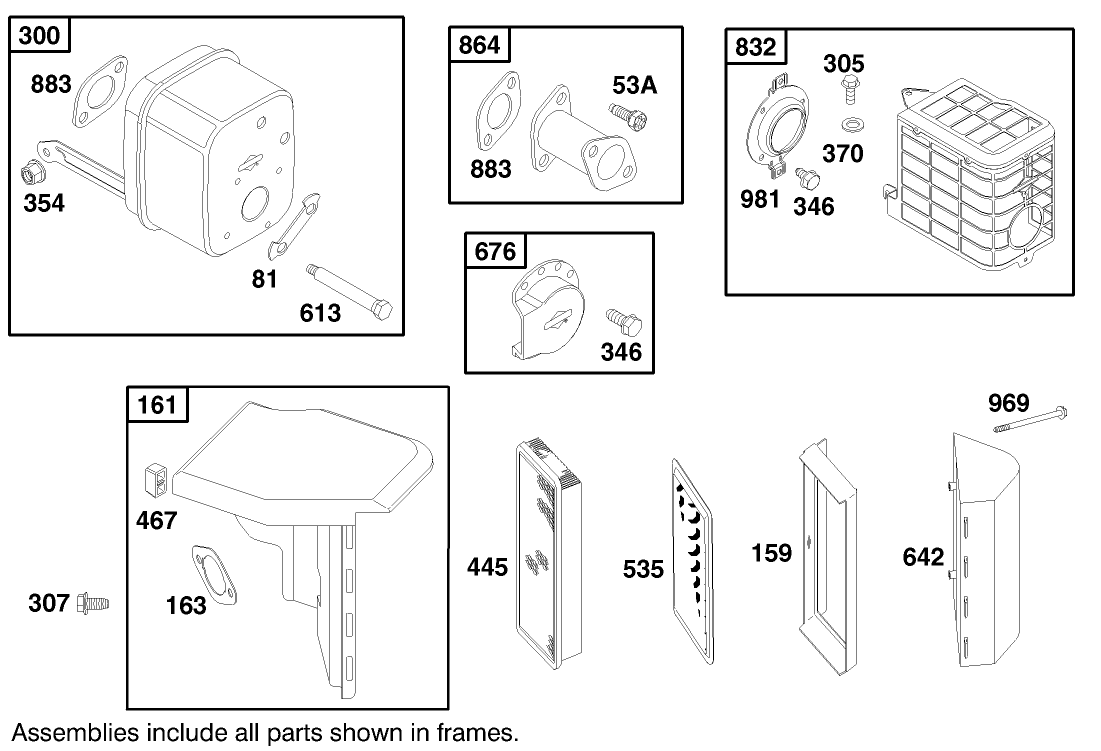 300
883
354
81
613

864
883
53A

676
346

832
305
370
981
346

161
467
163
307

445
535
159
969
642

Assemblies include all parts shown in frames.