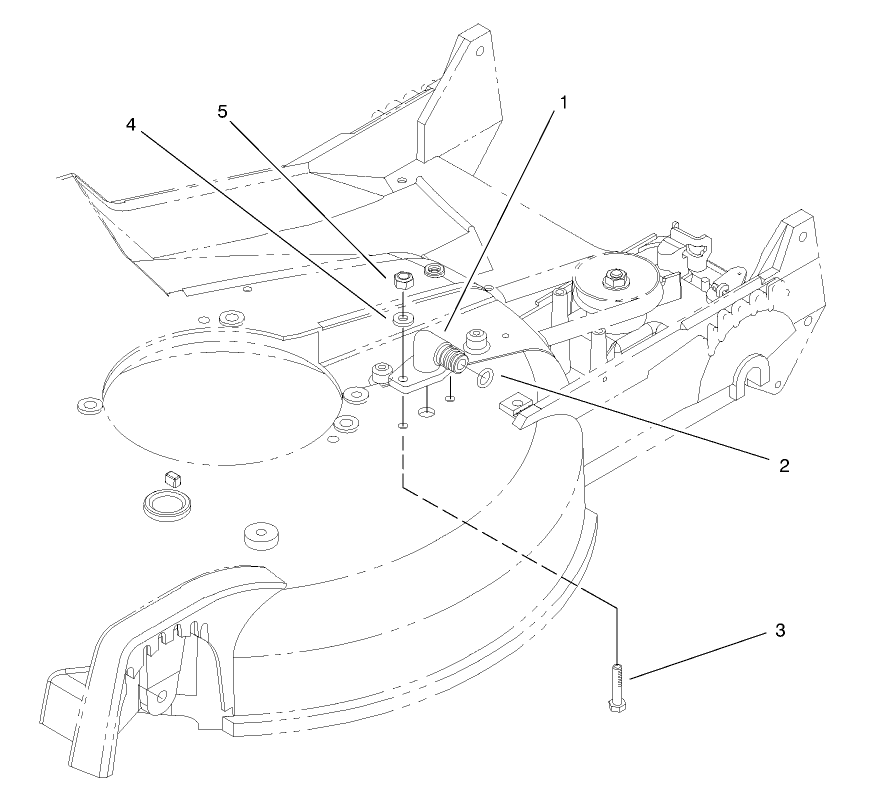 4
5
1
2
3