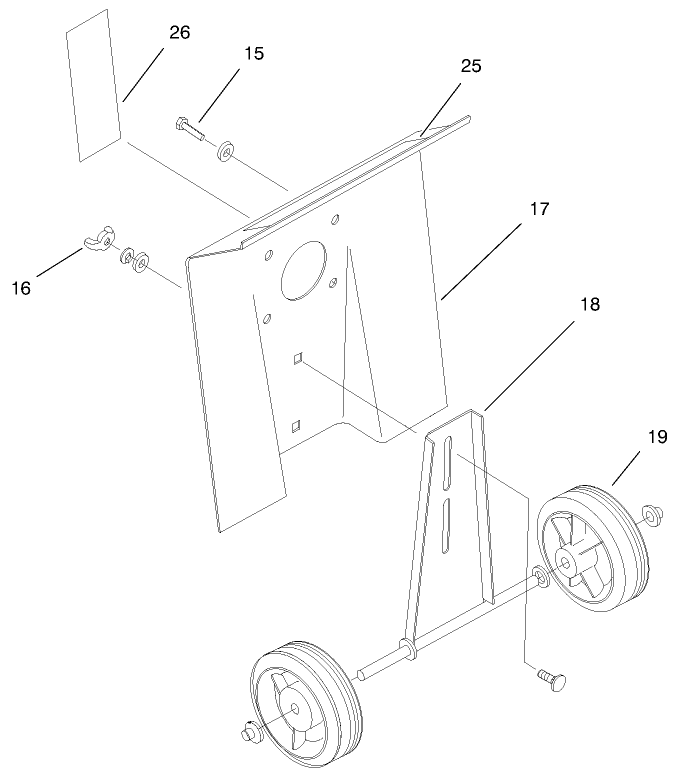 26
15
25
17
16
18
19