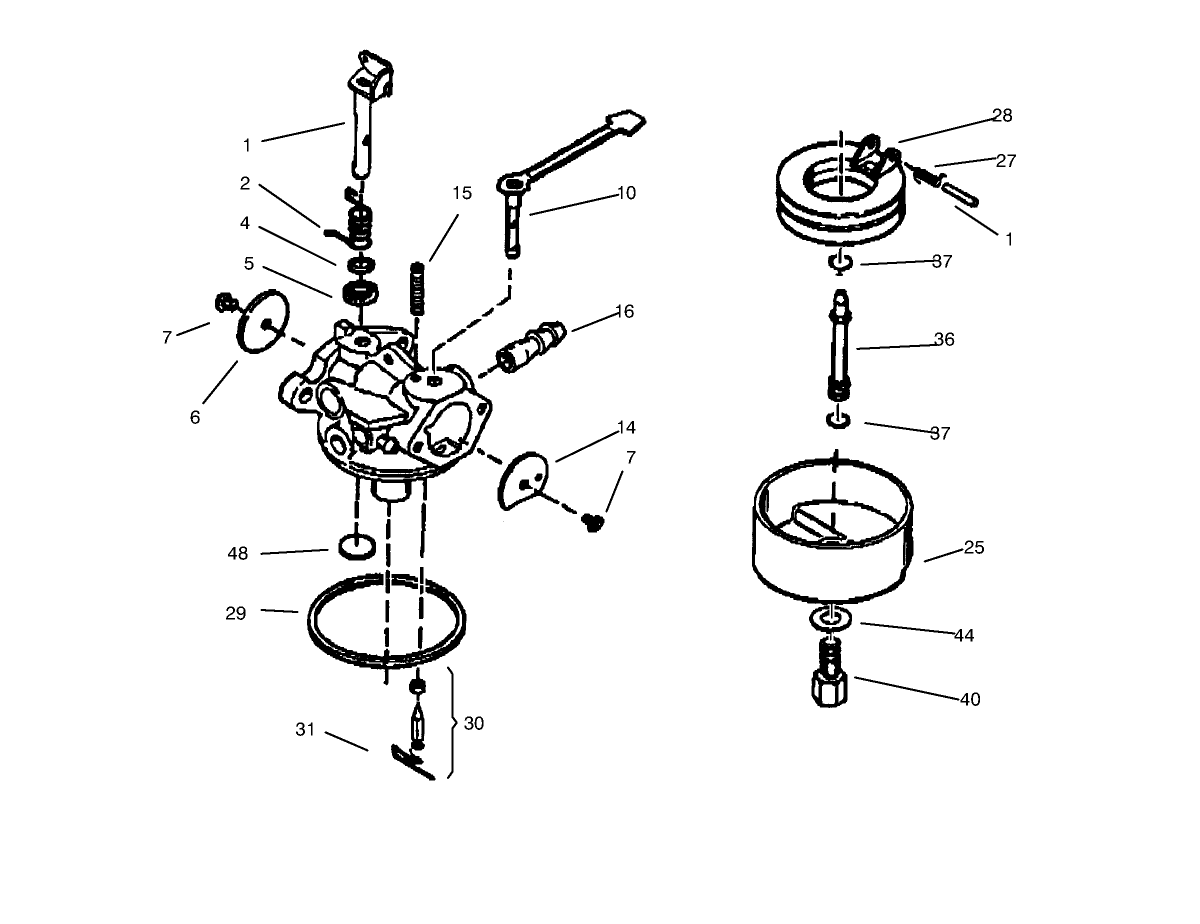 1
2
4
5
7
6
15
10
16
14
7
48
29
31
30
28
27
1
37
36
37
25
44
40