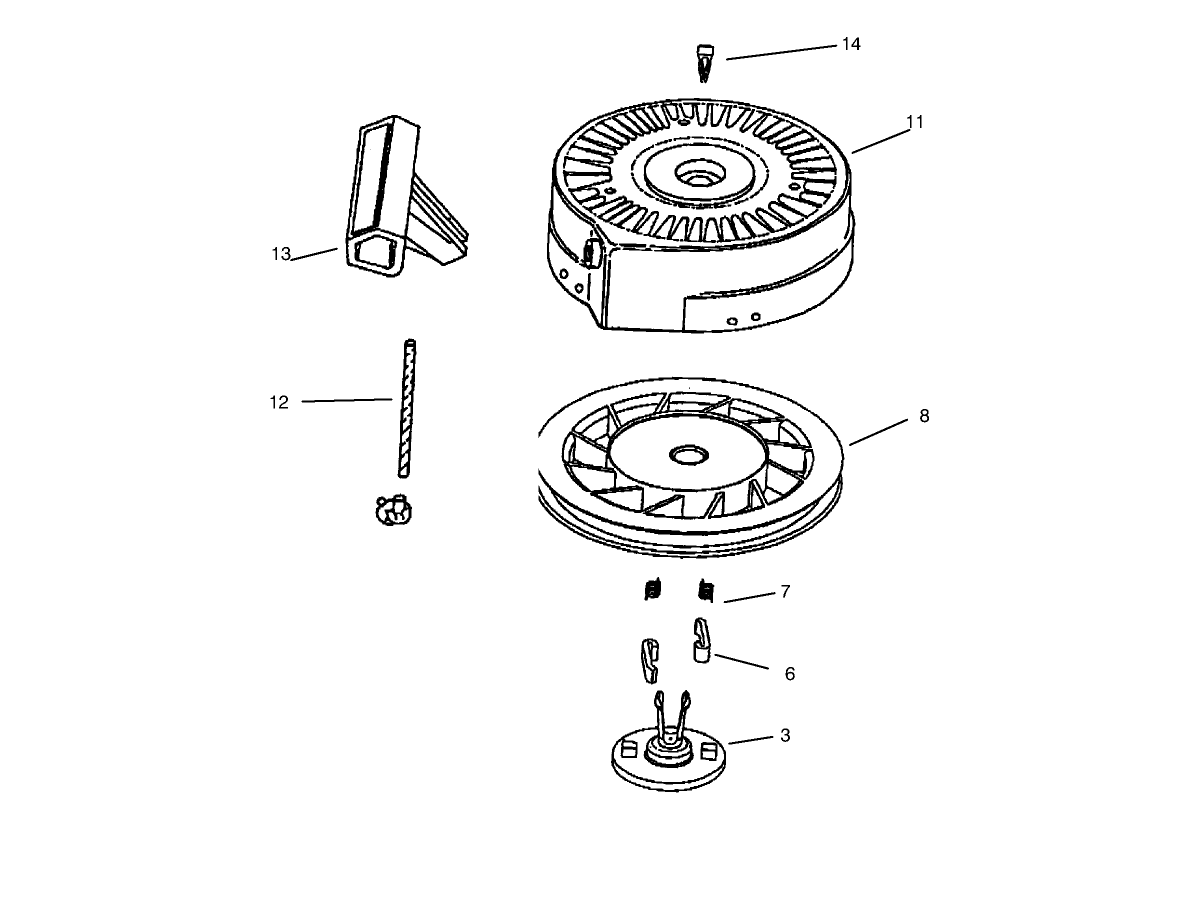 14
11
13
12
8
7
6
3