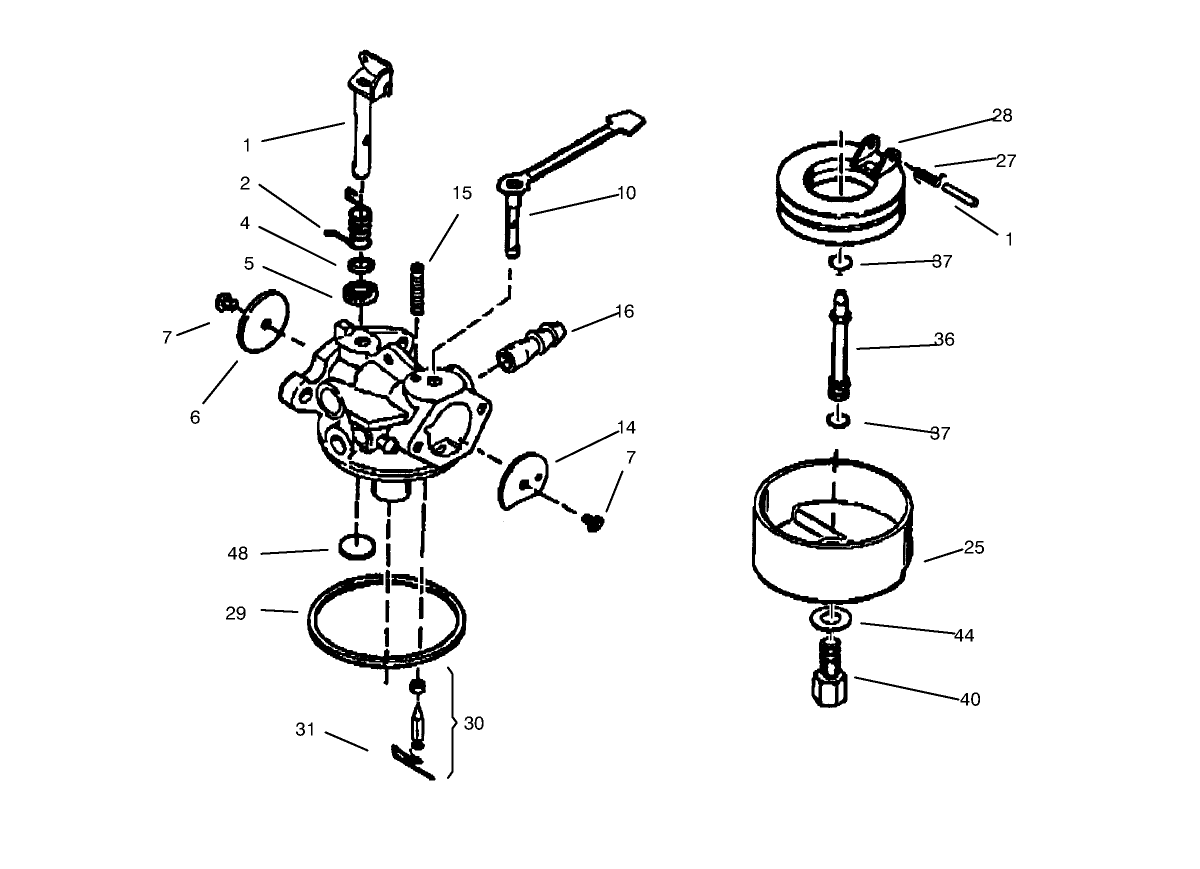 1
2
4
5
7
6
15
10
16
14
7
48
29
31
30
28
27
1
37
36
37
25
44
40