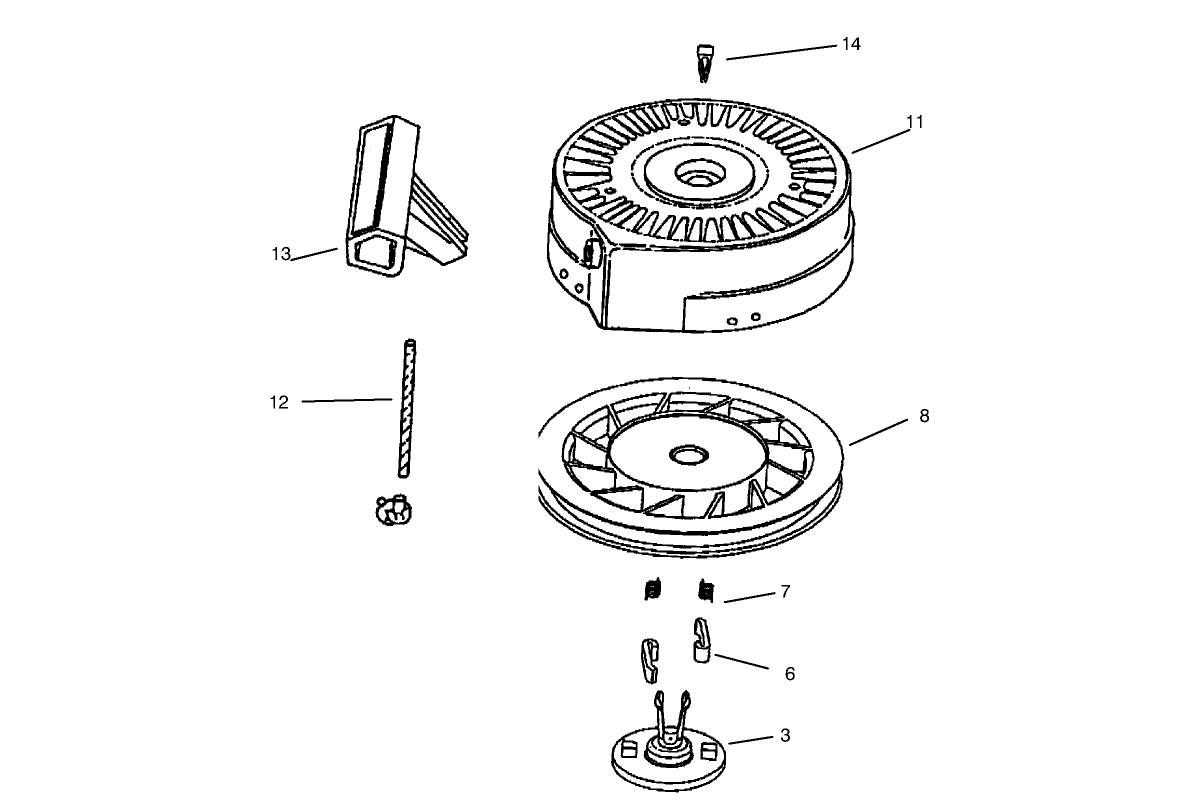 14
11
13
12
8
7
6
3