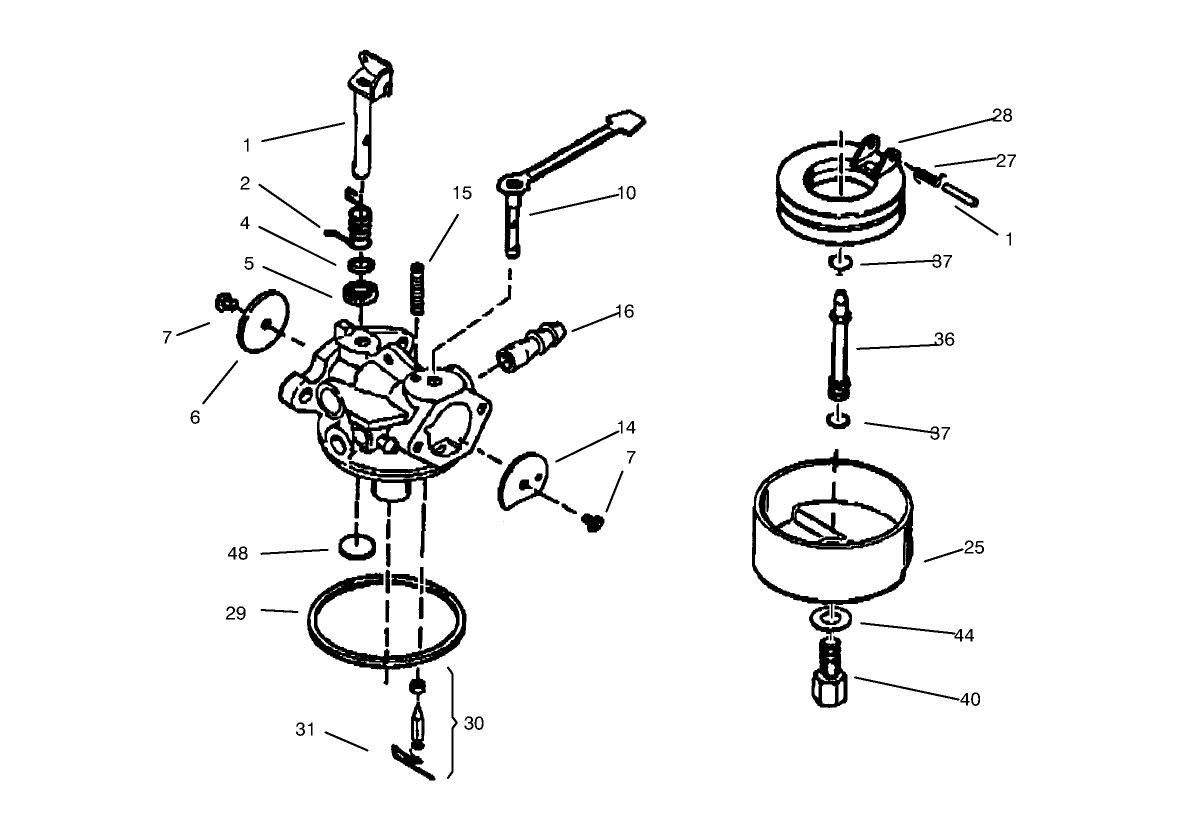 1
2
4
5
7
6
15
10
16
14
7
48
29
31
30
28
27
1
37
36
37
25
44
40