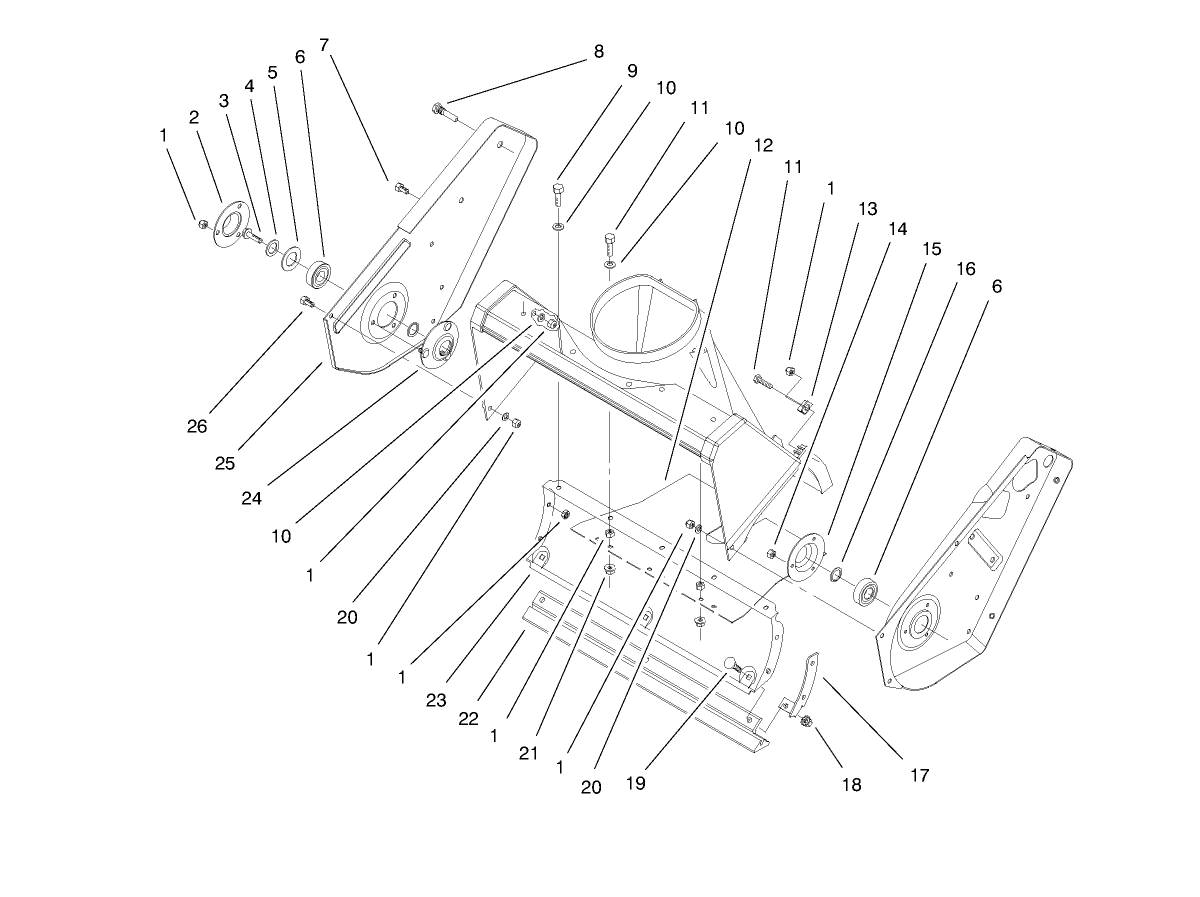 1
2
3
4
5
6
7
8
9
10
11
10
12
11
1
13
14
15
16
6
26
25
24
10
1
20
1
1
23
22
1
21
1
20
19
18
17